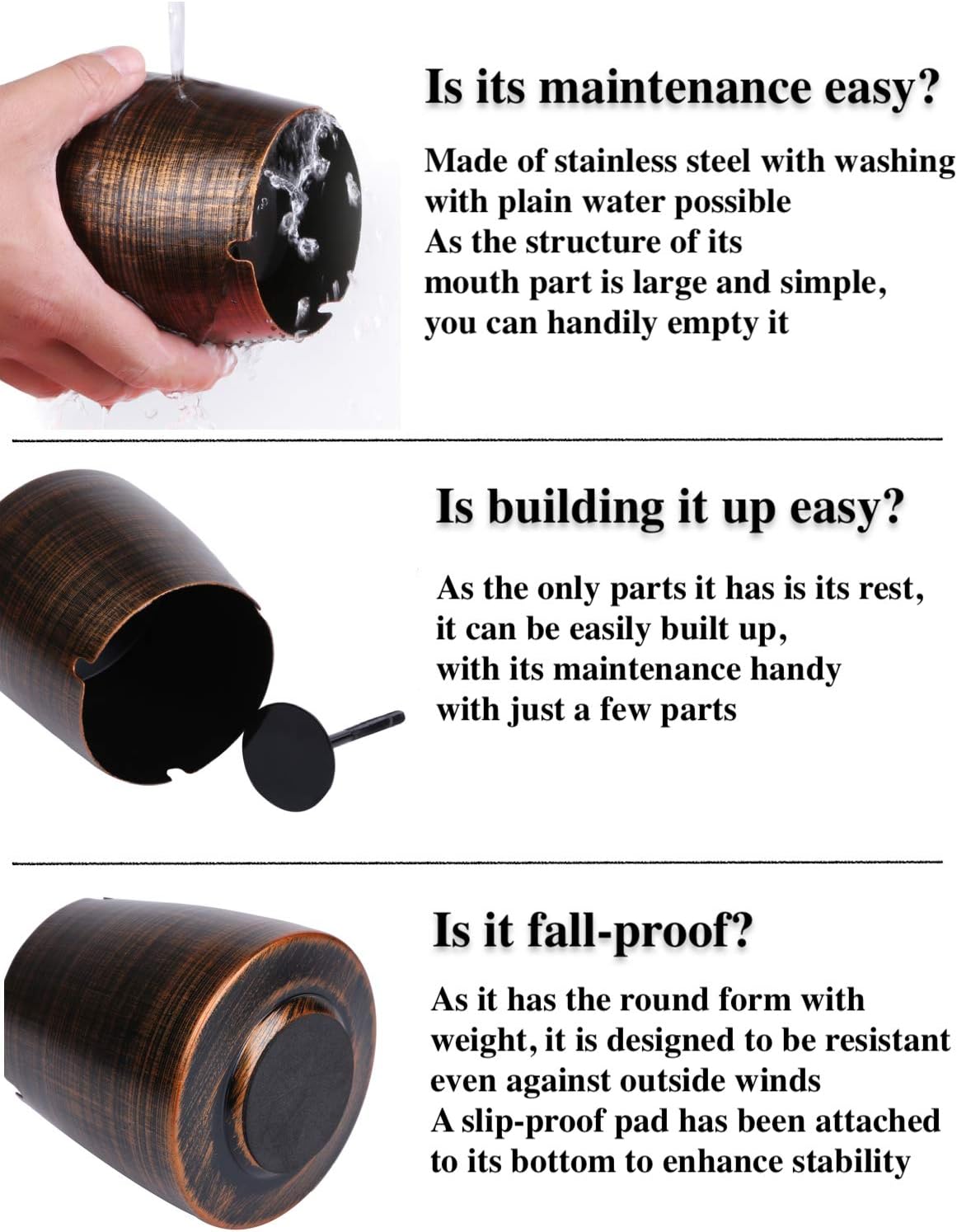 Is its maintenance easy?

Made of stainless steel with washing with plain water possible
As the structure of its mouth part is large and simple, you can handily empty it

Is building it up easy?

As the only parts it has is its rest, it can be easily built up, with its maintenance handy with just a few parts

Is it fall-proof?

As it has the round form with weight, it is designed to be resistant even against outside winds
A slip-proof pad has been attached to its bottom to enhance stability