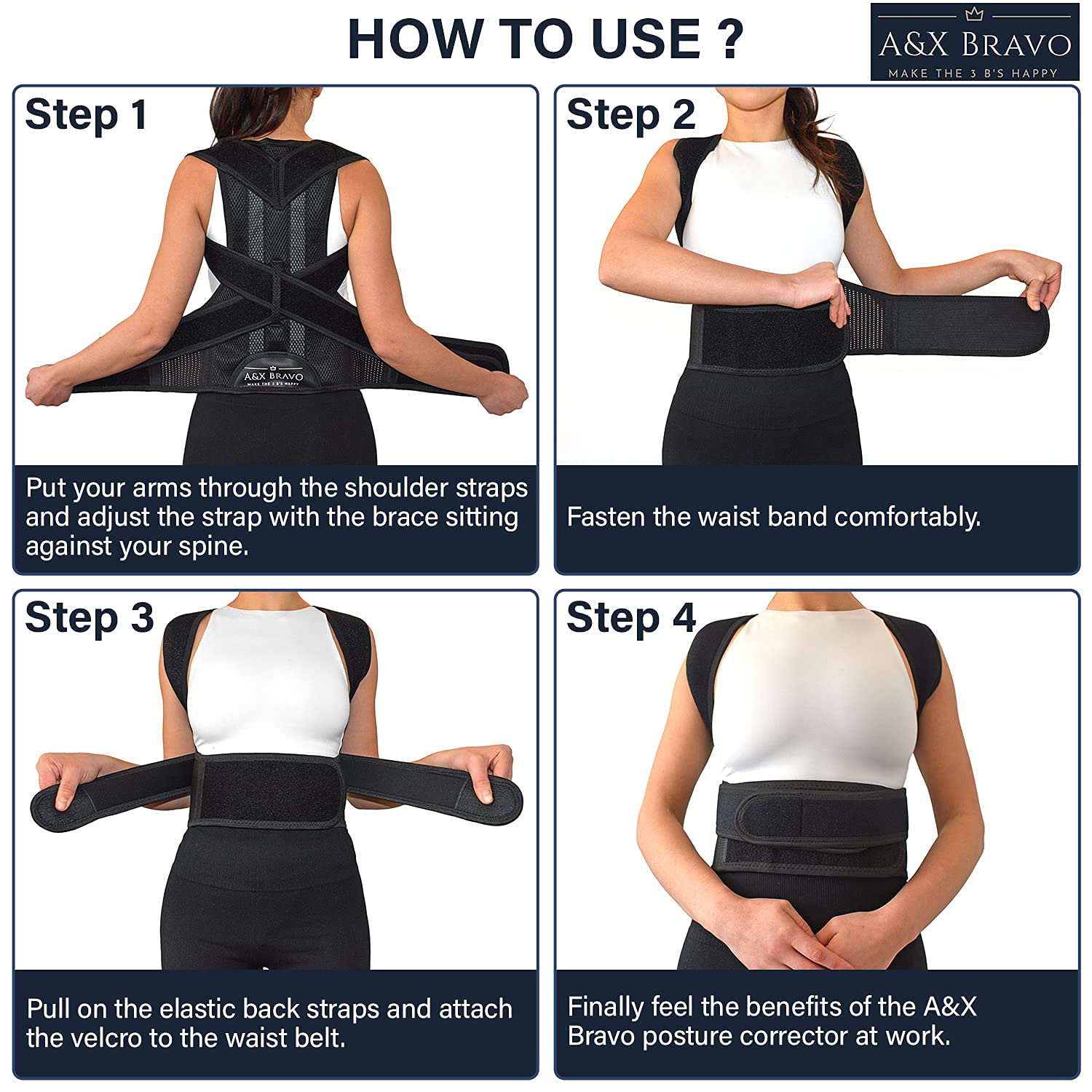 HOW TO USE ?

A&X BRAVO
MAKE THE 3 B'S HAPPY

Step 1

A&X BRAVO
MAKE THE 3 B'S HAPPY

Put your arms through the shoulder straps and adjust the strap with the brace sitting against your spine.

Step 2

Fasten the waist band comfortably.

Step 3

Pull on the elastic back straps and attach the velcro to the waist belt.

Step 4

Finally feel the benefits of the A&X Bravo posture corrector at work.