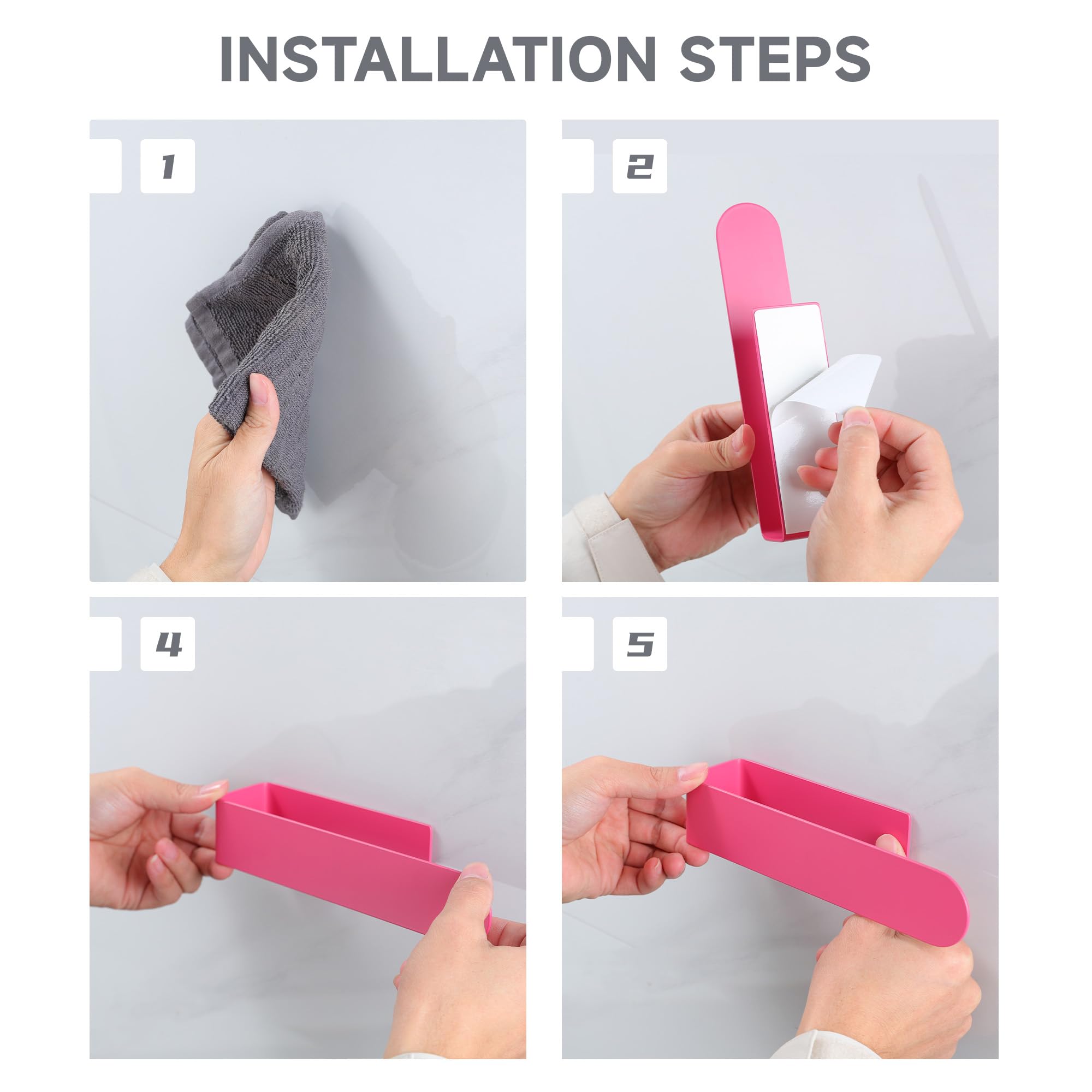 INSTALLATION STEPS

1

2

4

5