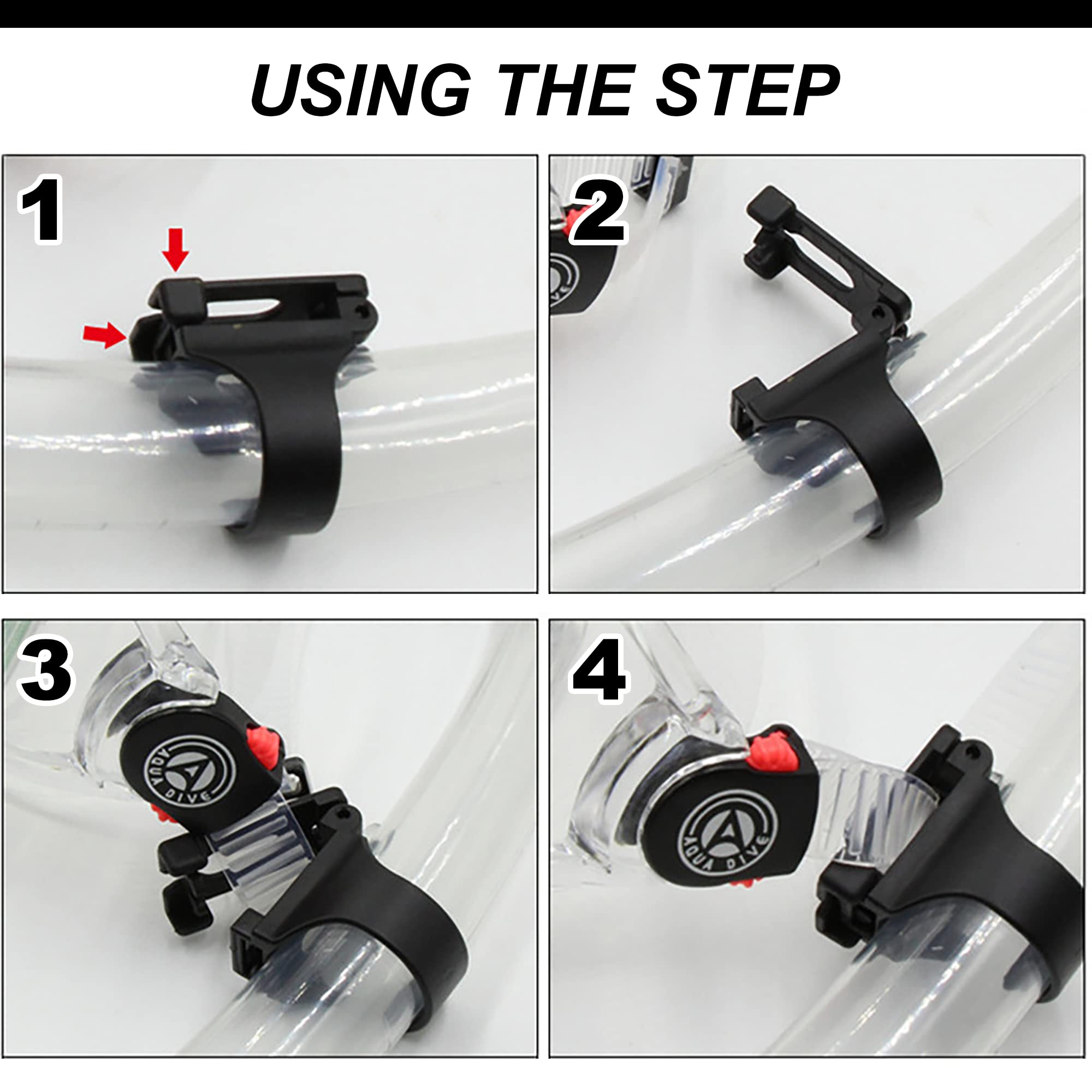 USING THE STEP

1

2

3

AQUA DIVE

4

AQUA DIVE