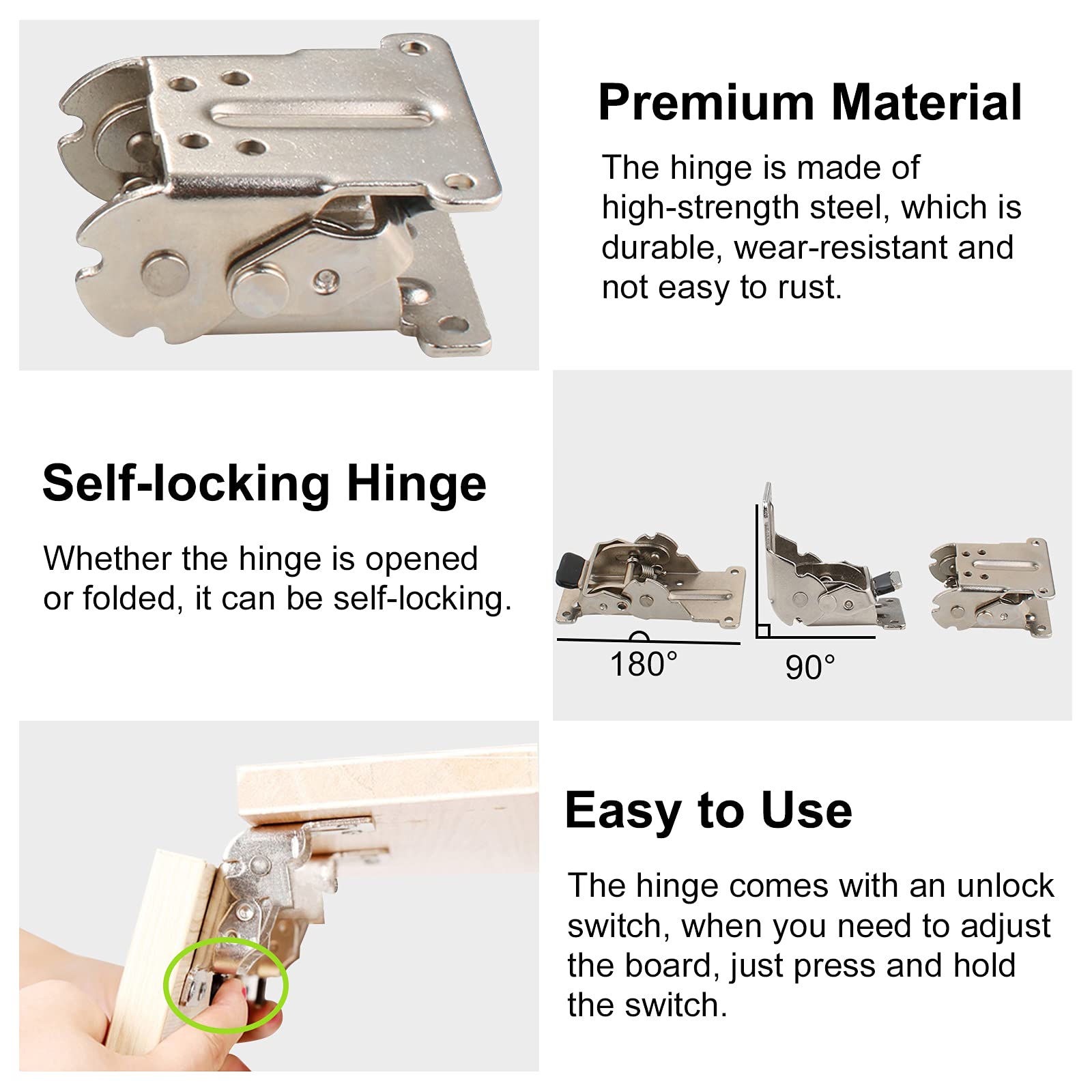 Premium Material

The hinge is made of high-strength steel, which is durable, wear-resistant and not easy to rust.

Self-locking Hinge

Whether the hinge is opened or folded, it can be self-locking.

180°

90°

Easy to Use

The hinge comes with an unlock switch, when you need to adjust the board, just press and hold the switch.