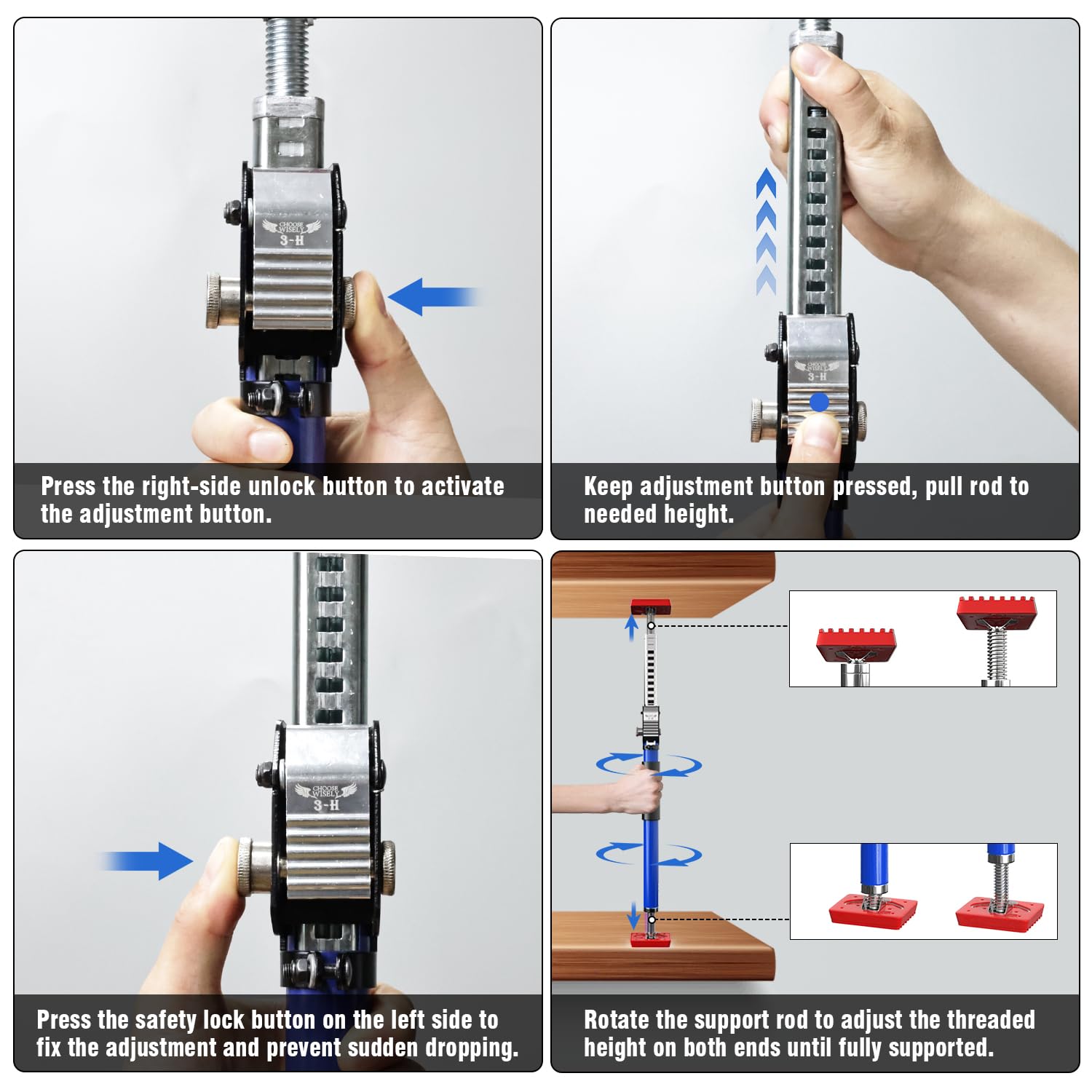 CHOOSE WISELY
3-H

Press the right-side unlock button to activate the adjustment button.

CHOOSE WISELY
3-H

Keep adjustment button pressed, pull rod to needed height.

CHOOSE WISELY
3-H

Press the safety lock button on the left side to fix the adjustment and prevent sudden dropping.

Rotate the support rod to adjust the threaded height on both ends until fully supported.