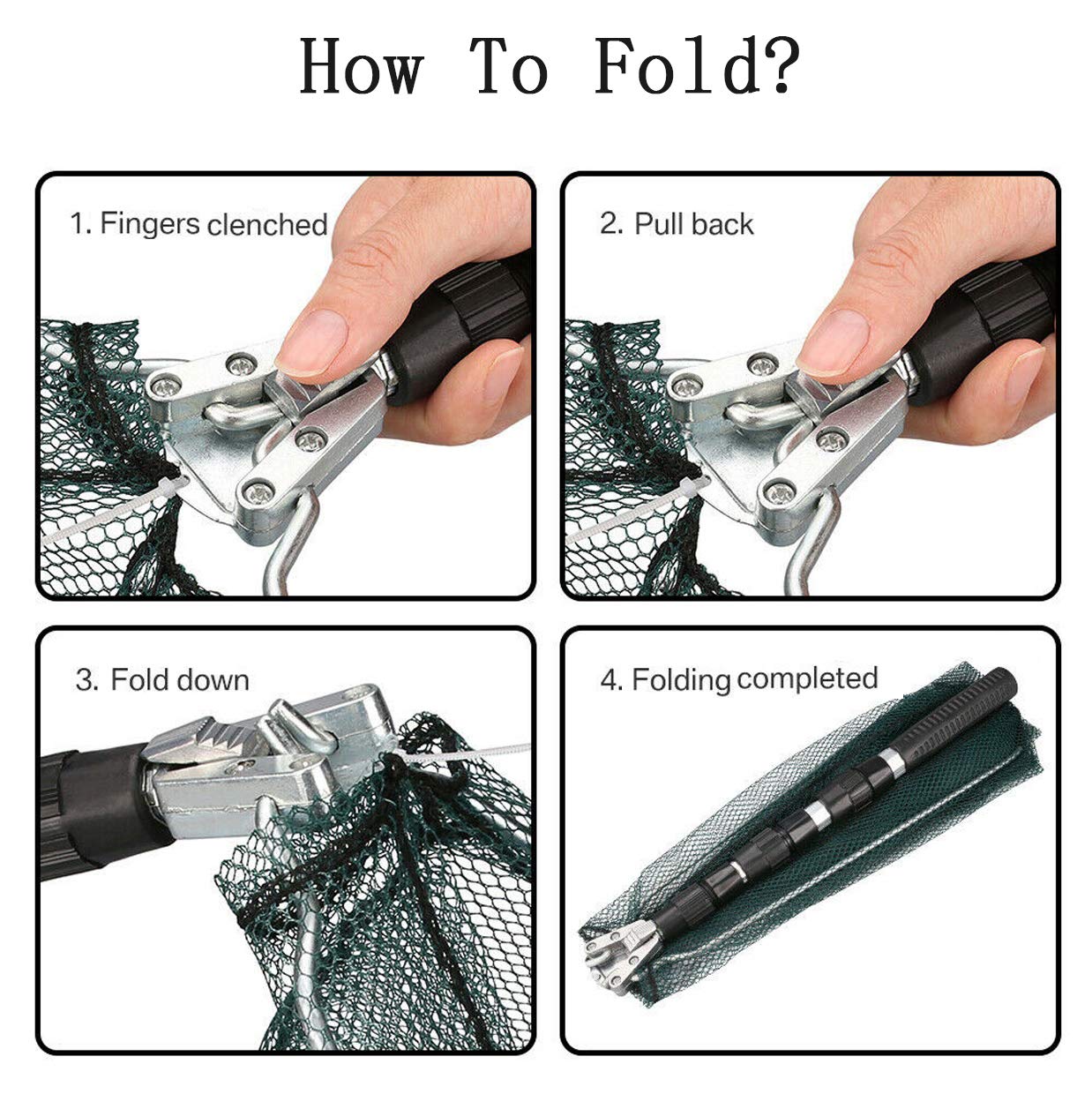 How To Fold?

1. Fingers clenched

2. Pull back

3. Fold down

4. Folding completed