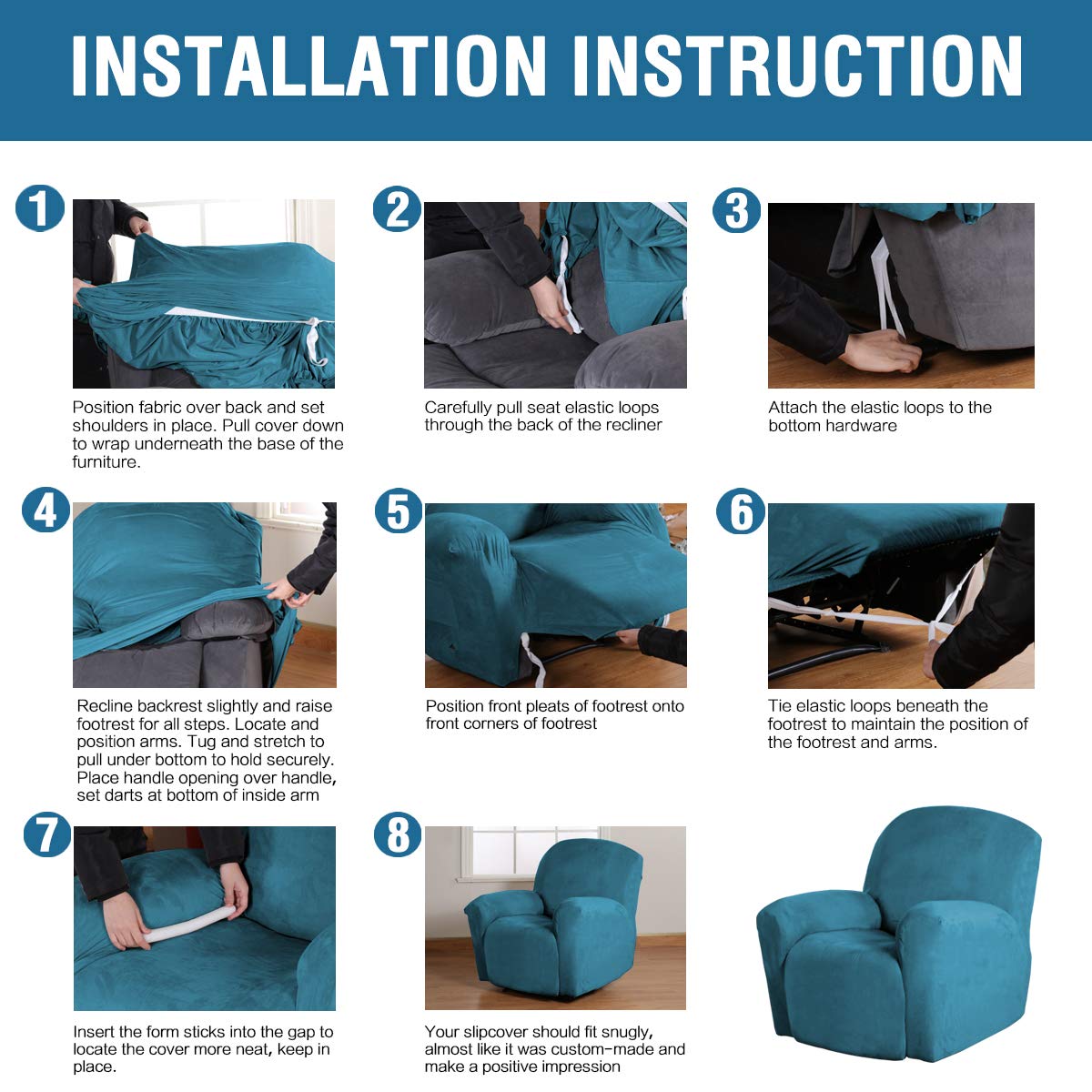 INSTALLATION INSTRUCTION

1

Position fabric over back and set shoulders in place. Pull cover down to wrap underneath the base of the furniture.

2

Carefully pull seat elastic loops through the back of the recliner

3

Attach the elastic loops to the bottom hardware

4

Recline backrest slightly and raise footrest for all steps. Locate and position arms. Tug and stretch to pull under bottom to hold securely. Place handle opening over handle, set darts at bottom of inside arm

5

Position front pleats of footrest onto front corners of footrest

6

Tie elastic loops beneath the footrest to maintain the position of the footrest and arms.

7

Insert the form sticks into the gap to locate the cover more neat, keep in place.

8

Your slipcover should fit snugly, almost like it was custom-made and make a positive impression