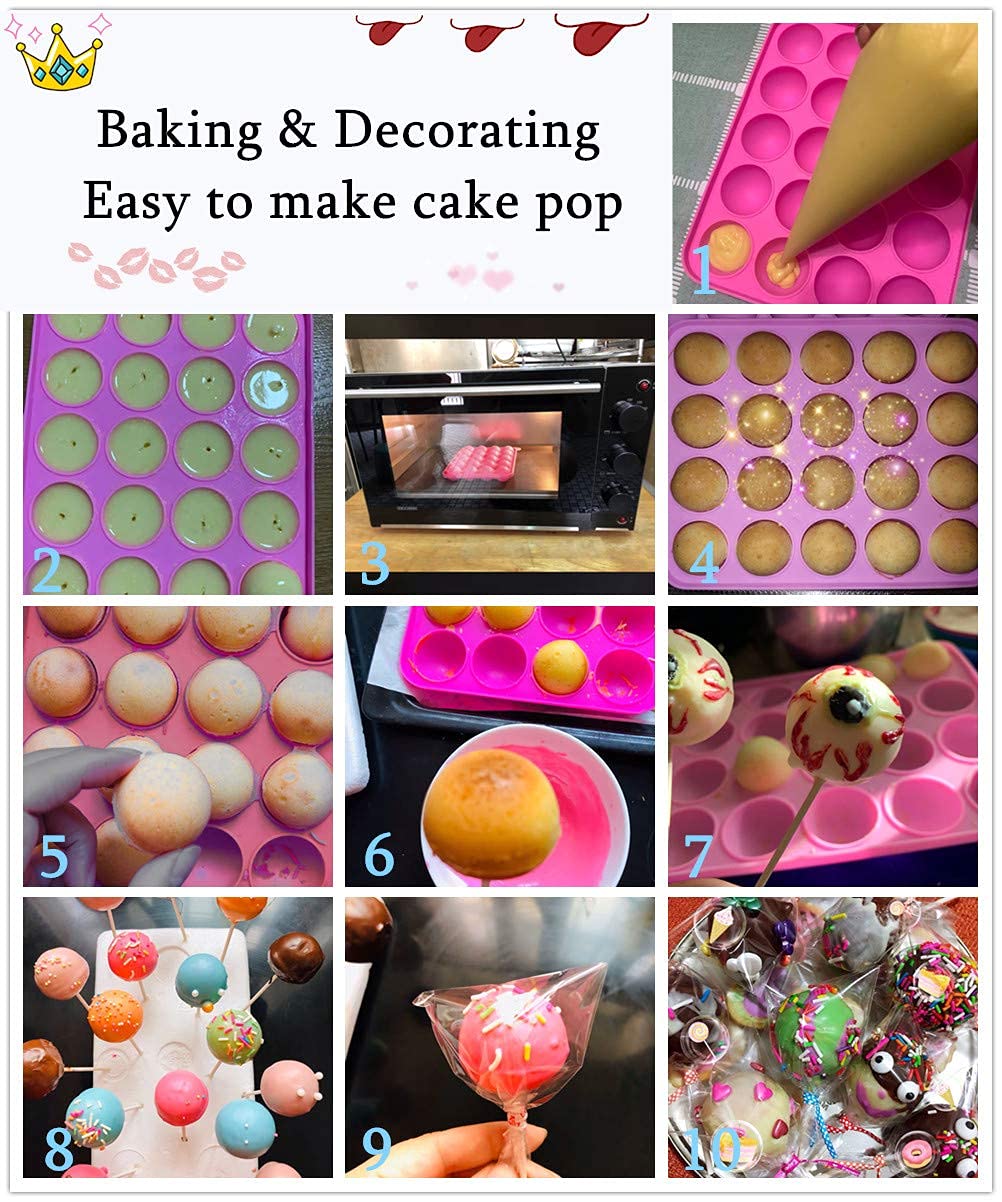 Baking & Decorating
Easy to make cake pop

1

2

3

4

5

6

7

8

9

10