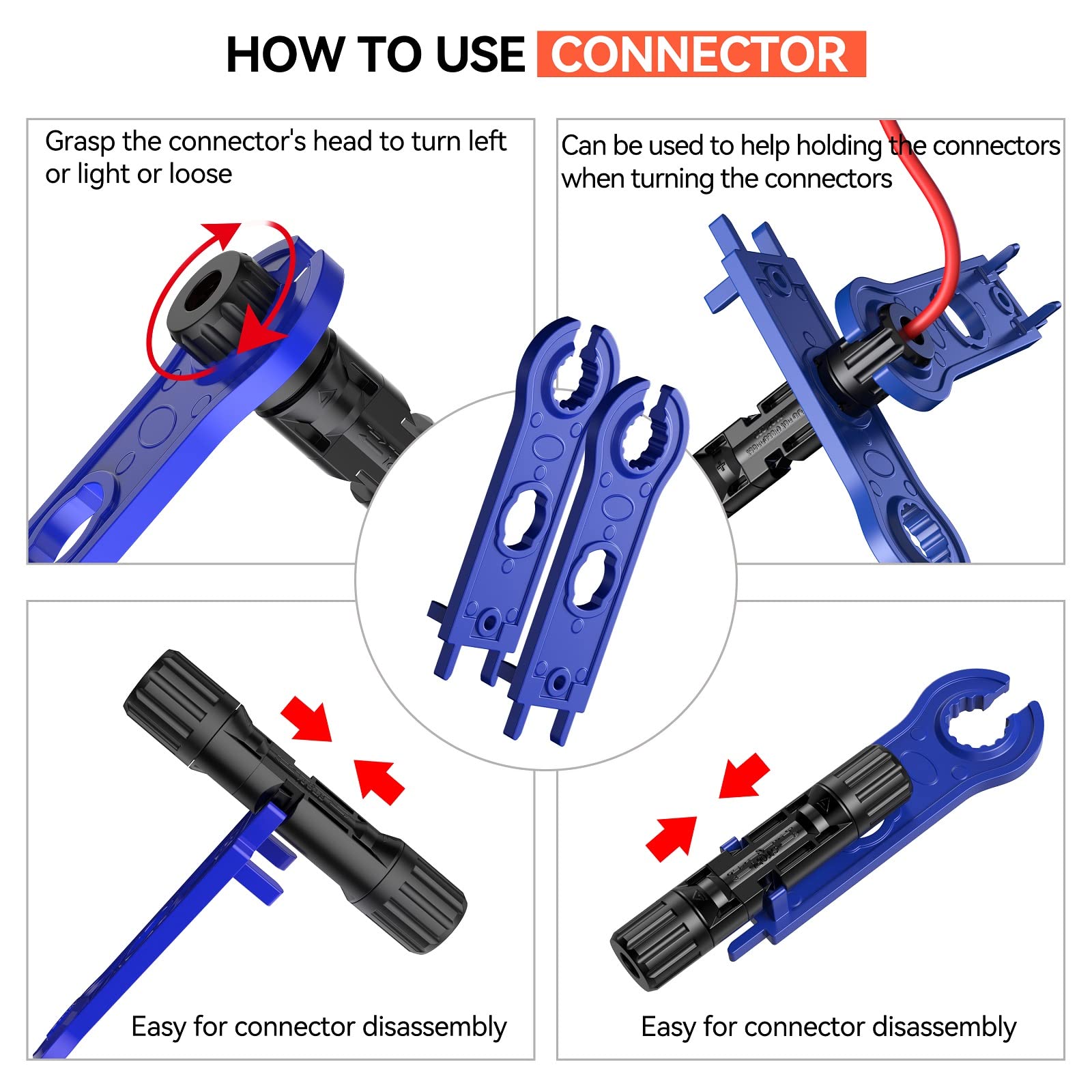 HOW TO USE CONNECTOR

Grasp the connector's head to turn left or light or loose

Can be used to help holding the connectors when turning the connectors

Easy for connector disassembly

Easy for connector disassembly