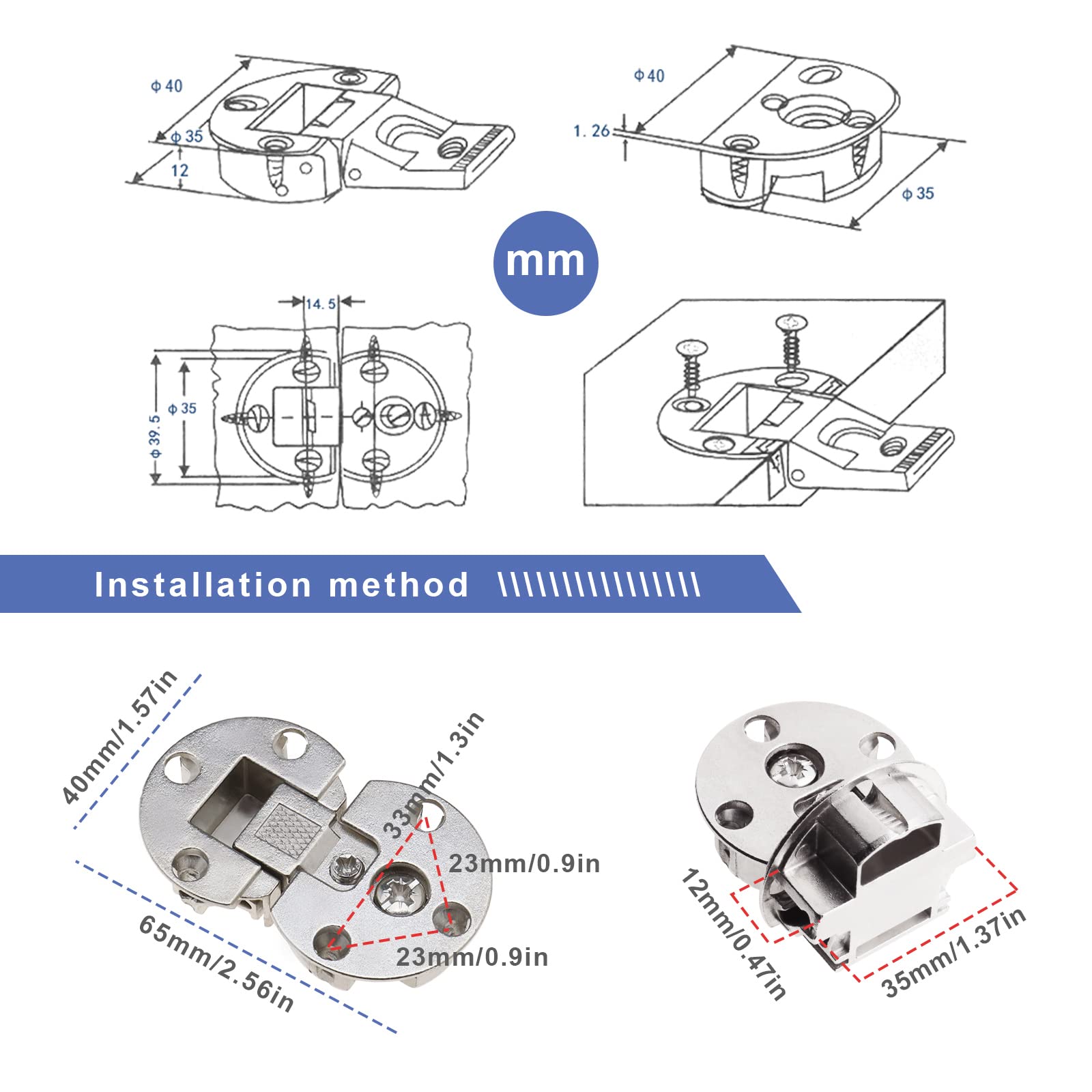 ϕ 40

ϕ 35

12

ϕ 40

1. 26

ϕ 35

mm

14. 5

ϕ 39. 5

ϕ 35

Installation method \\\\\\\\\\\\\\\\

40mm/1.57in

33mm/1.3in

23mm/0.9in

23mm/0.9in

65mm/2.56in

12mm/0.47in

35mm/1.37in