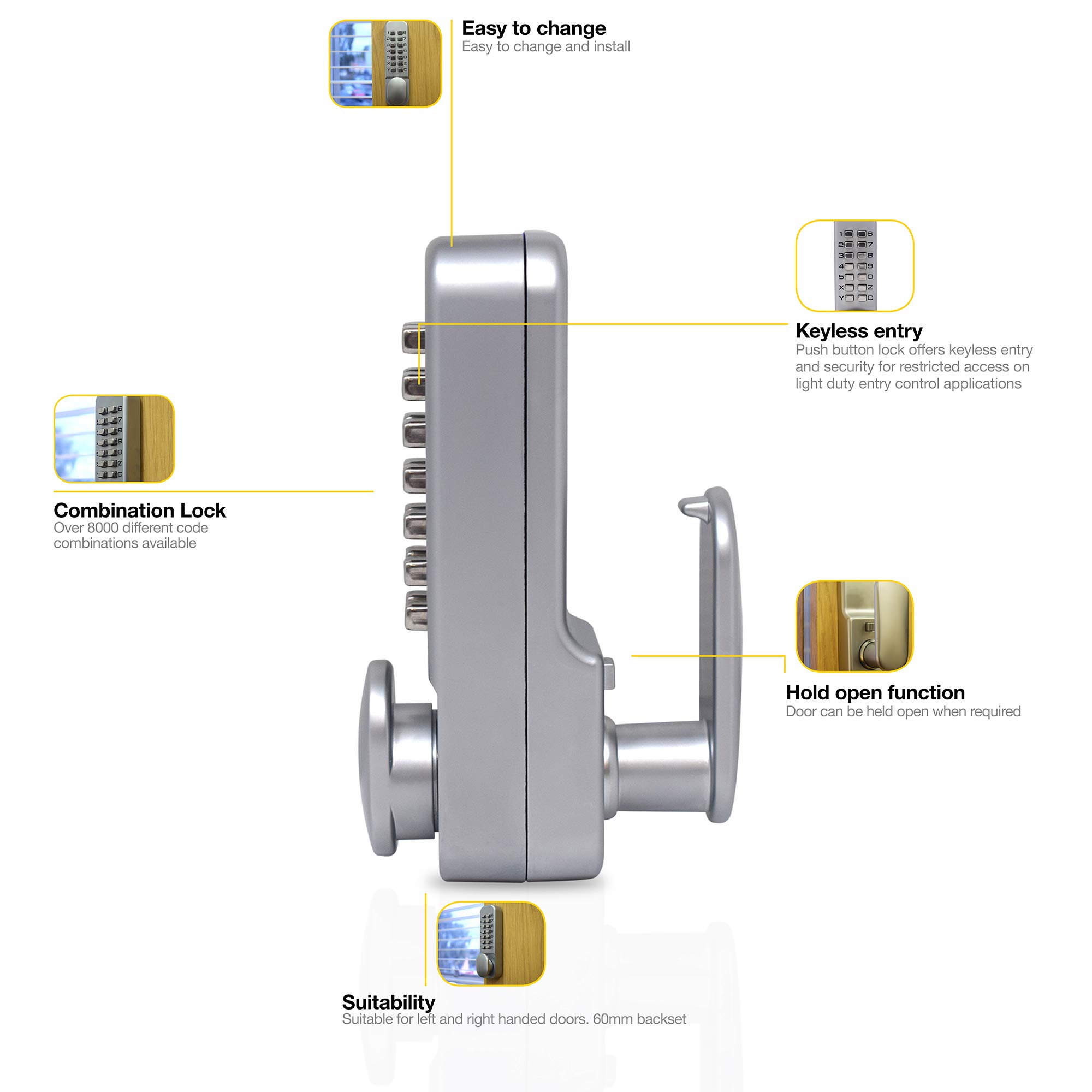 Easy to change
Easy to change and install

1 6
2 7
3 8
4 9
5 0
X Z
Y C

Keyless entry
Push button lock offers keyless entry and security for restricted access on light duty entry control applications

Combination Lock
Over 8000 different code combinations available

Hold open function
Door can be held open when required

Suitability
Suitable for left and right handed doors. 60mm backset