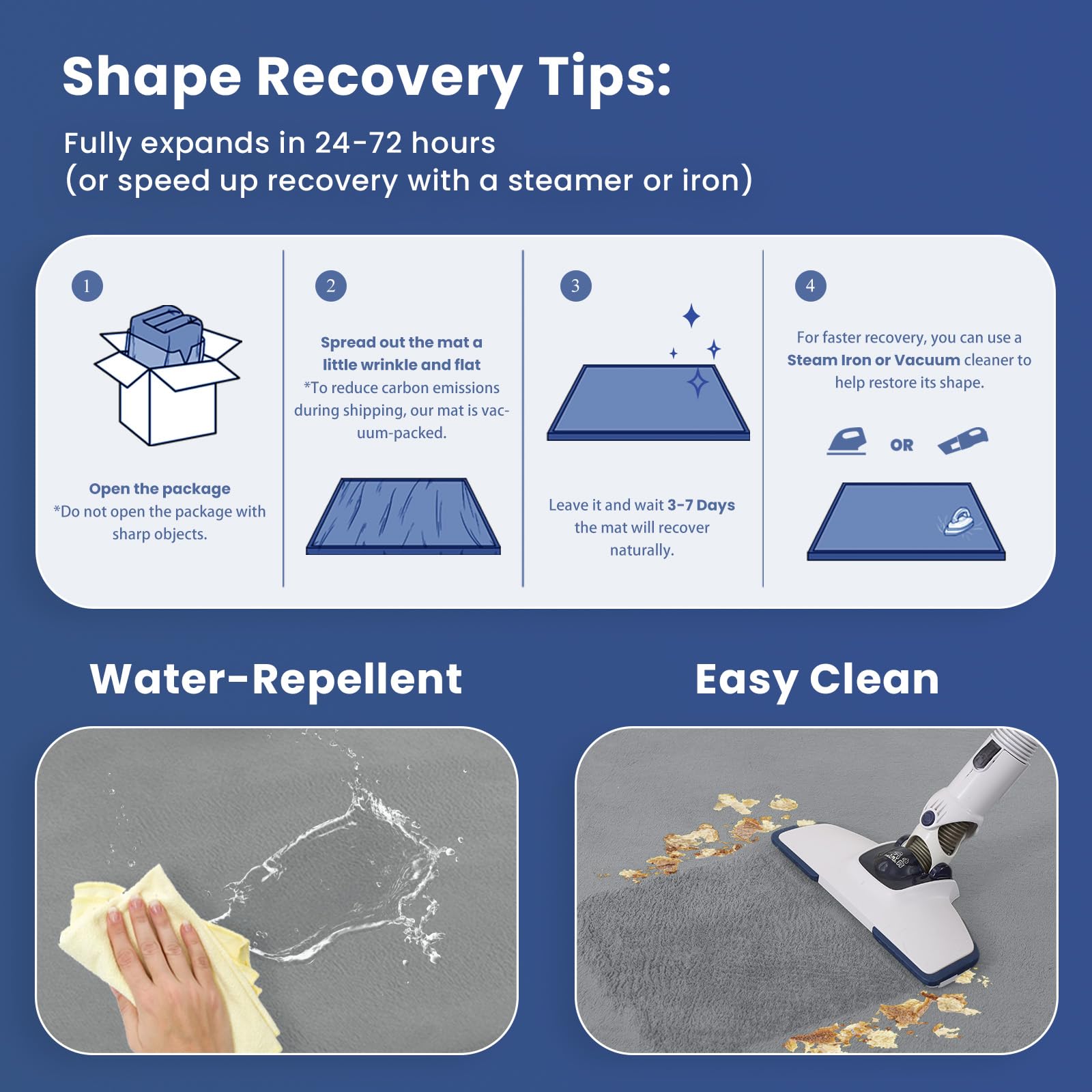 Shape Recovery Tips:

Fully expands in 24-72 hours
(or speed up recovery with a steamer or iron)

1

Open the package
*Do not open the package with sharp objects.

2

Spread out the mat a little wrinkle and flat
*To reduce carbon emissions during shipping, our mat is vacuum-packed.

3

Leave it and wait 3-7 Days the mat will recover naturally.

4

For faster recovery, you can use a Steam Iron or Vacuum cleaner to help restore its shape.

OR

Water-Repellent

Easy Clean