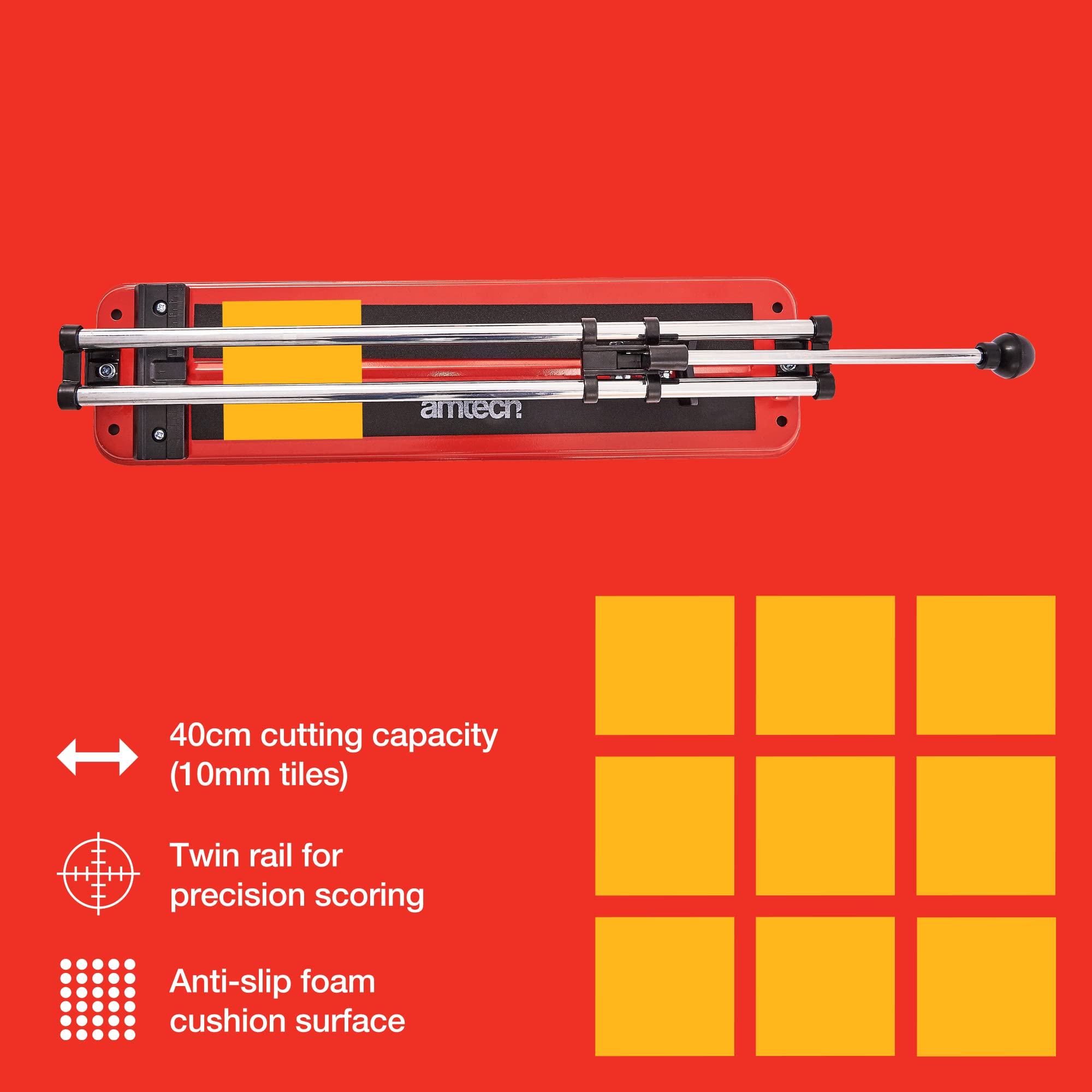 amtech

40cm cutting capacity (10mm tiles)

Twin rail for precision scoring

Anti-slip foam cushion surface