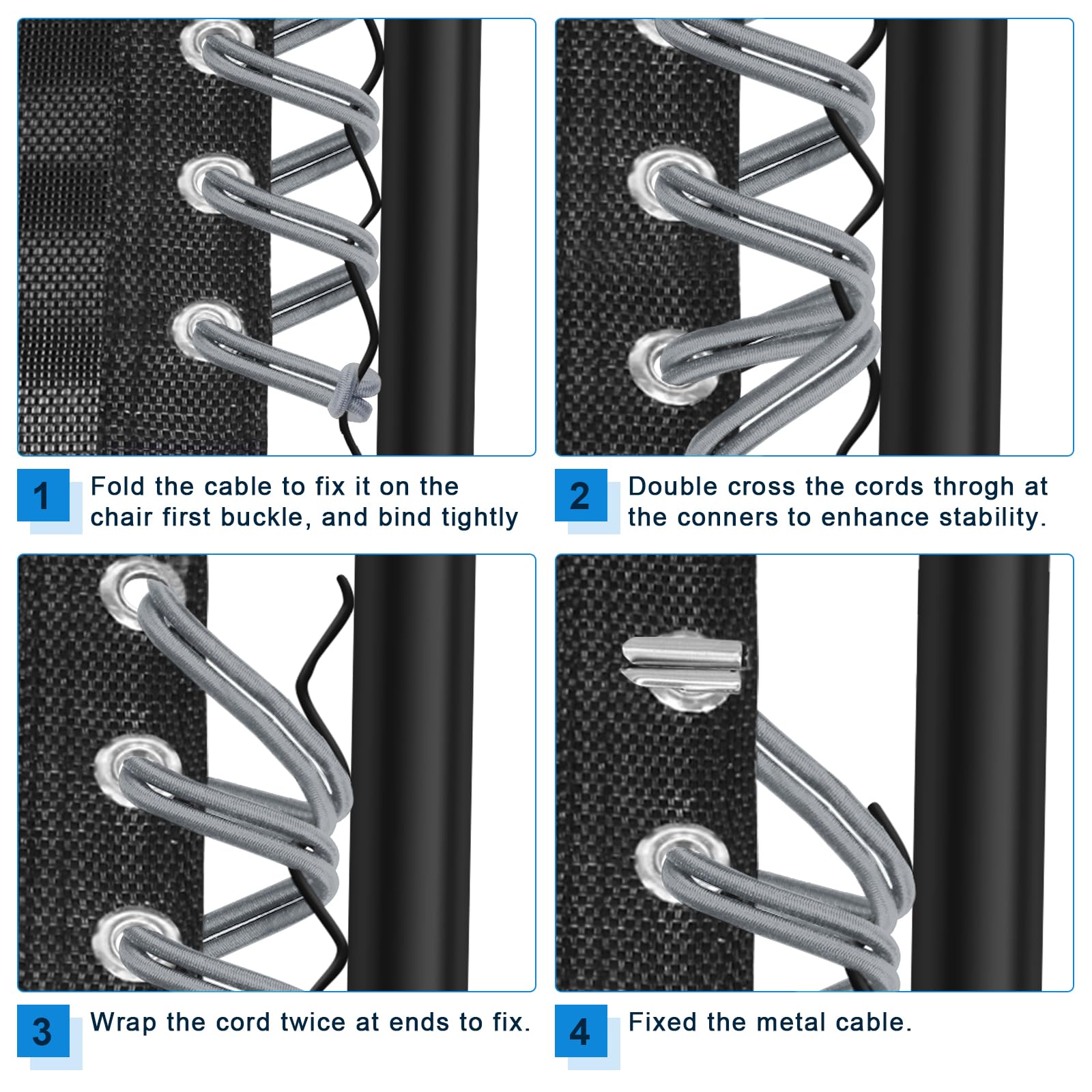 1 Fold the cable to fix it on the chair first buckle, and bind tightly

2 Double cross the cords throgh at the conners to enhance stability.

3 Wrap the cord twice at ends to fix.

4 Fixed the metal cable.