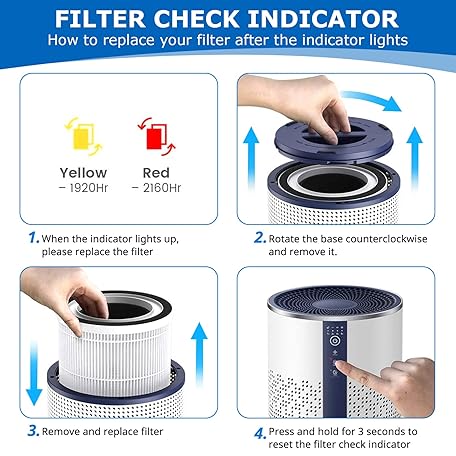 FILTER CHECK INDICATOR
How to replace your filter after the indicator lights

Yellow
– 1920Hr

Red
– 2160Hr

1. When the indicator lights up, please replace the filter

2. Rotate the base counterclockwise and remove it.

3. Remove and replace filter

4. Press and hold for 3 seconds to reset the filter check indicator