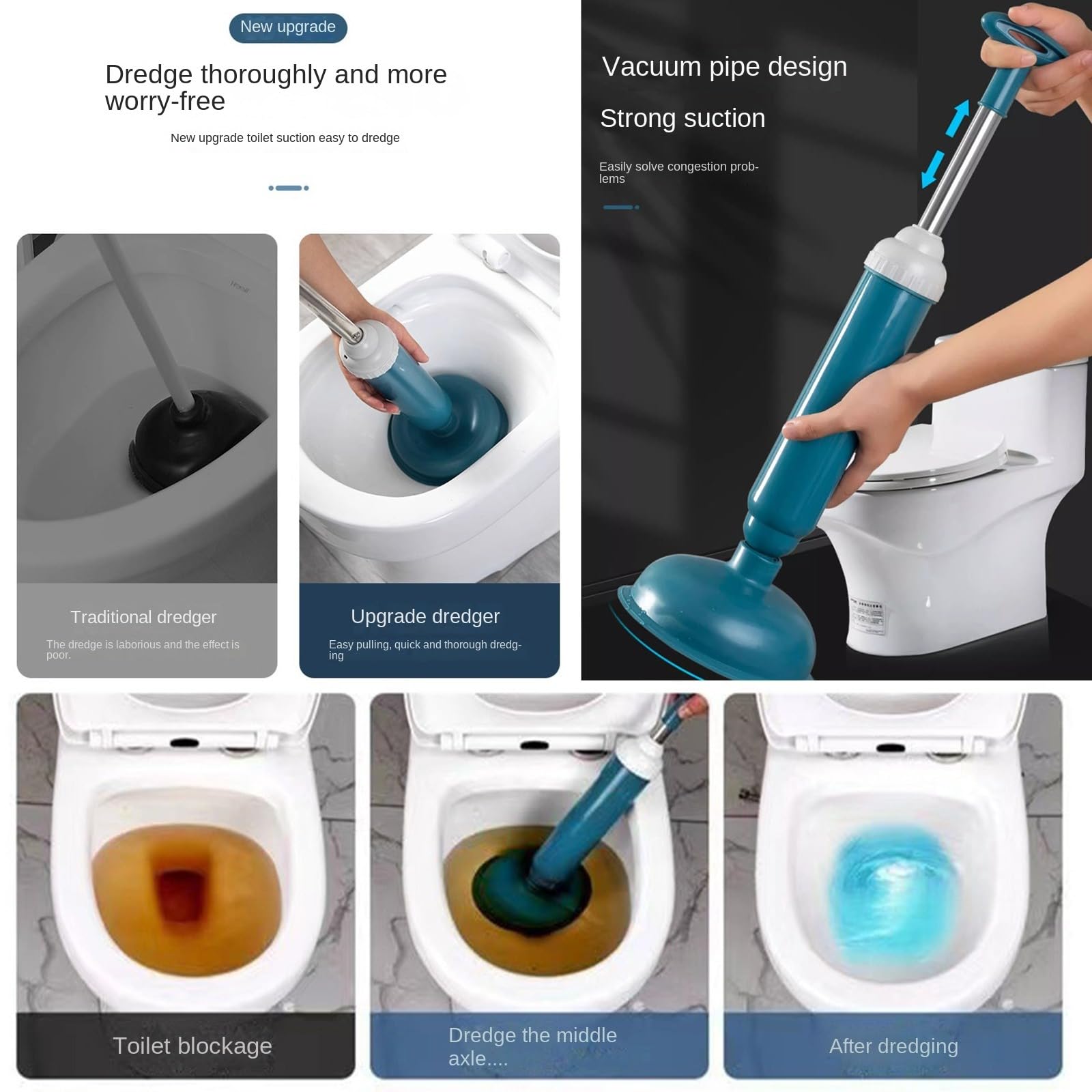 New upgrade

Dredge thoroughly and more worry-free

New upgrade toilet suction easy to dredge

Traditional dredger

The dredge is laborious and the effect is poor.

Upgrade dredger

Easy pulling, quick and thorough dredging

Vacuum pipe design

Strong suction

Easily solve congestion problems

Toilet blockage

Dredge the middle axle....

After dredging