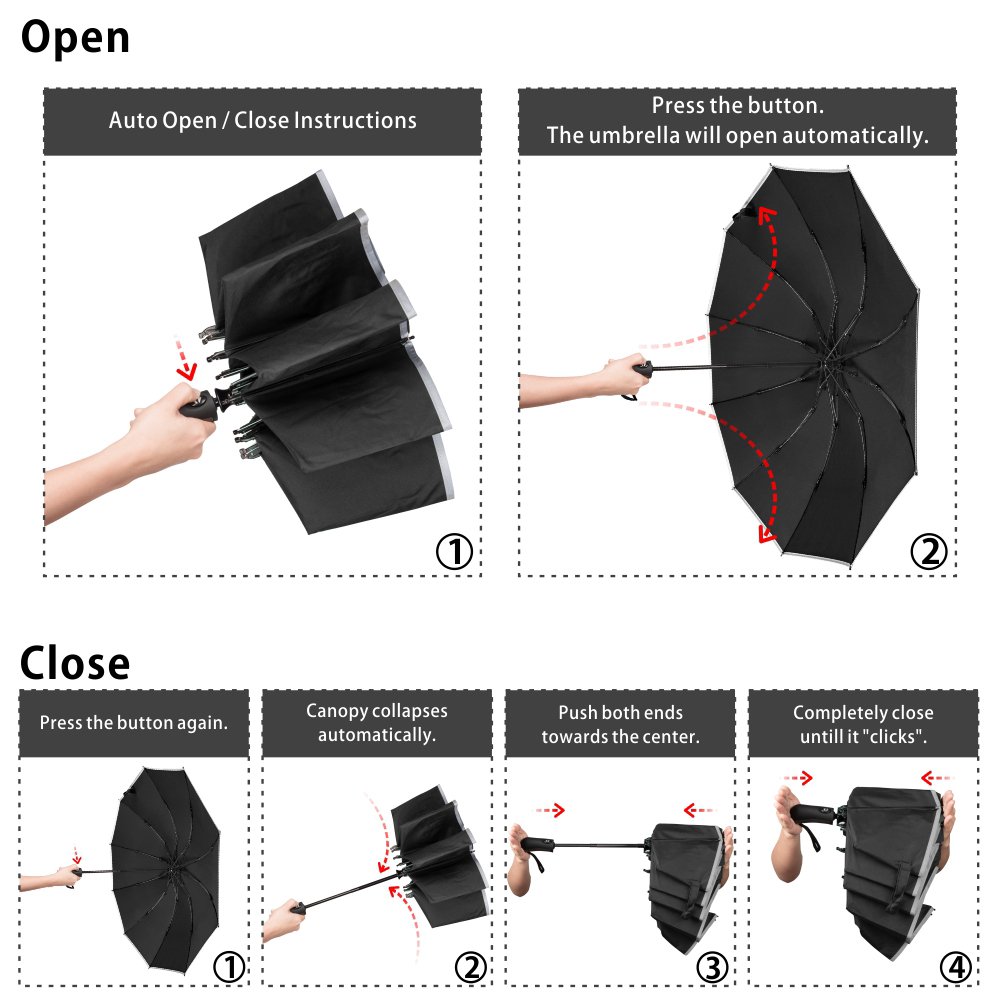 Open

Auto Open / Close Instructions

①

Press the button.
The umbrella will open automatically.

②

Close

Press the button again.

①

Canopy collapses automatically.

②

Push both ends towards the center.

③

Completely close untill it "clicks".

④