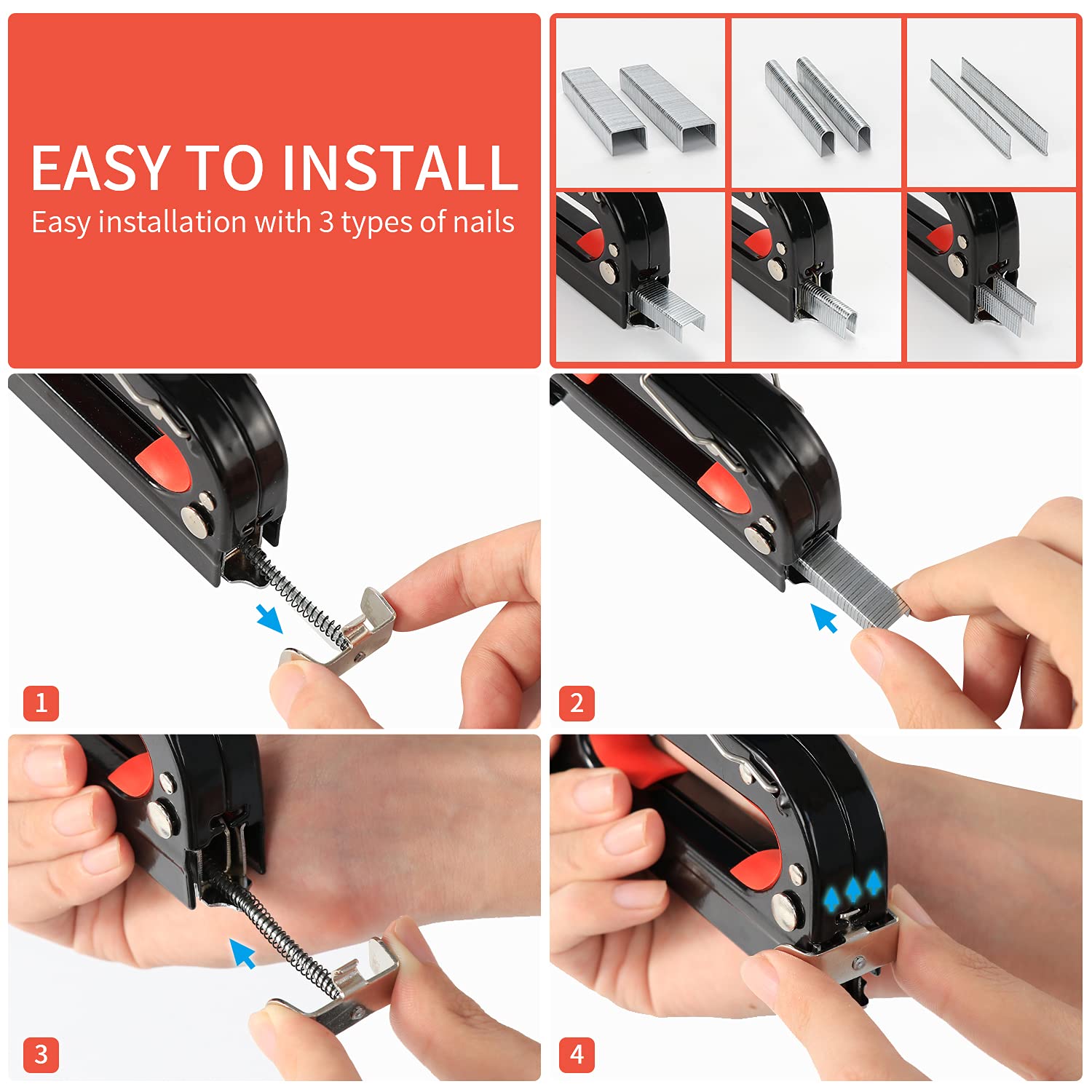 EASY TO INSTALL
Easy installation with 3 types of nails

1

2

3

4