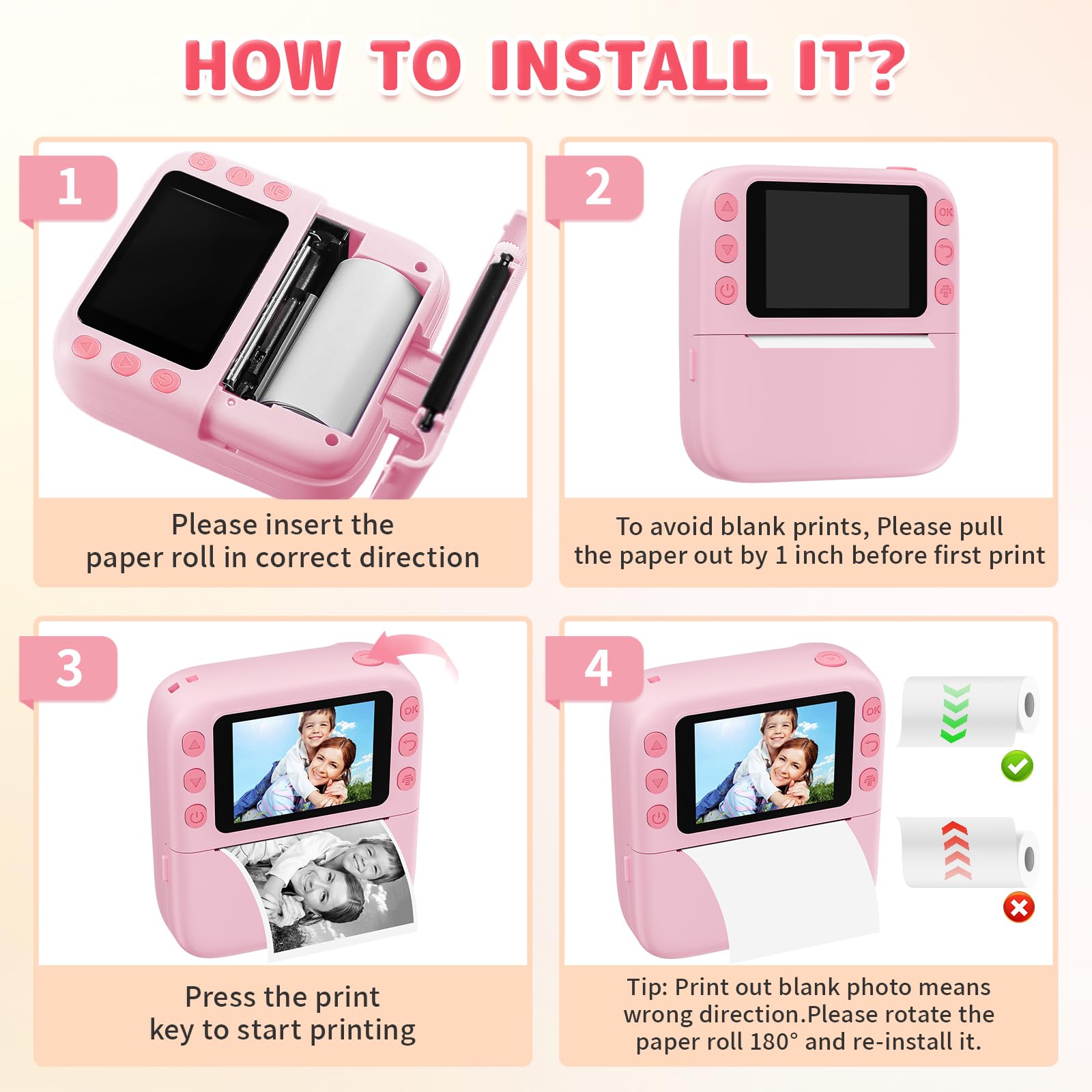 HOW TO INSTALL IT?

1

Please insert the paper roll in correct direction

2

OK

To avoid blank prints, Please pull the paper out by 1 inch before first print

3

OK

Press the print key to start printing

4

OK

Tip: Print out blank photo means wrong direction.Please rotate the paper roll 180° and re-install it.