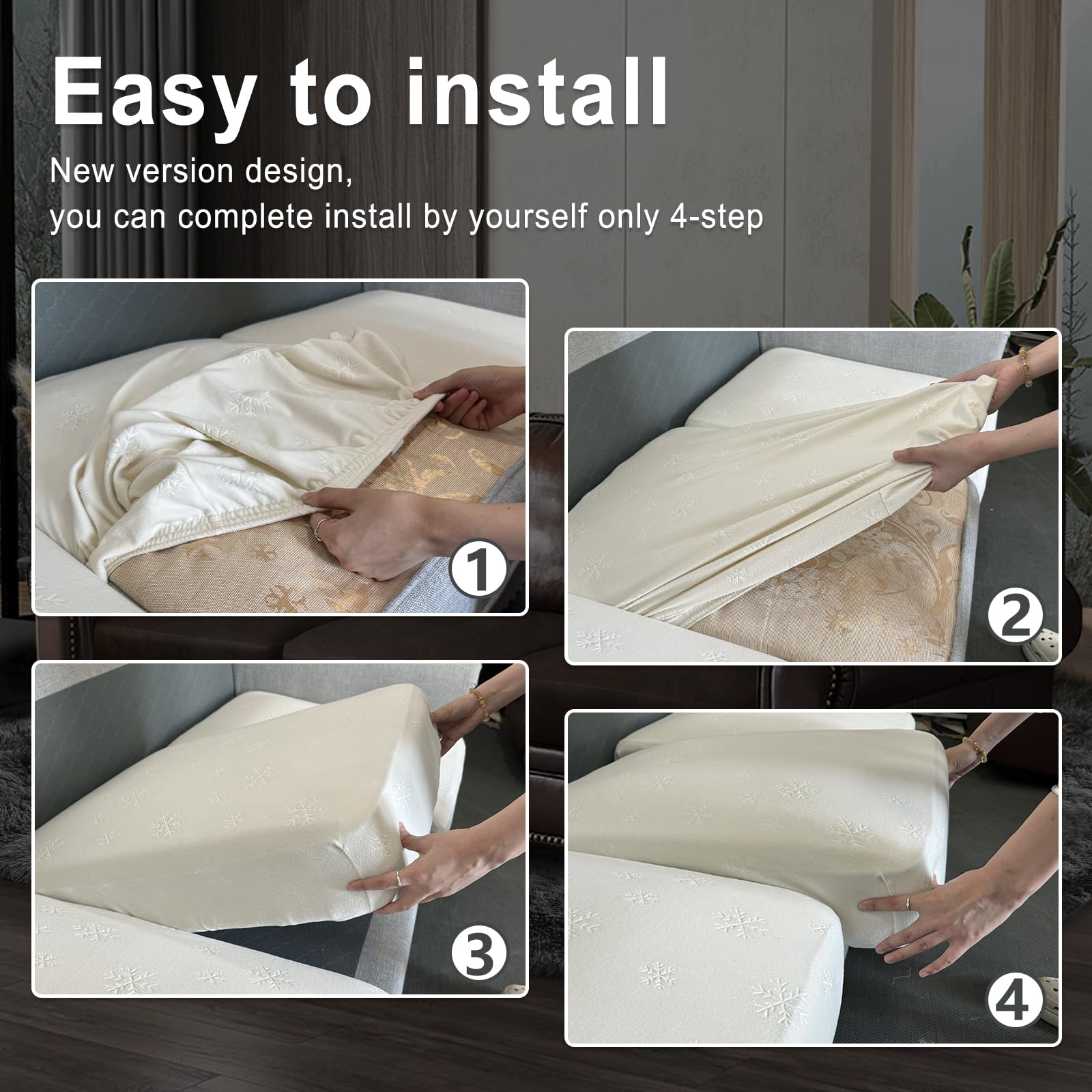 Easy to install

New version design,
you can complete install by yourself only 4-step

1

2

3

4