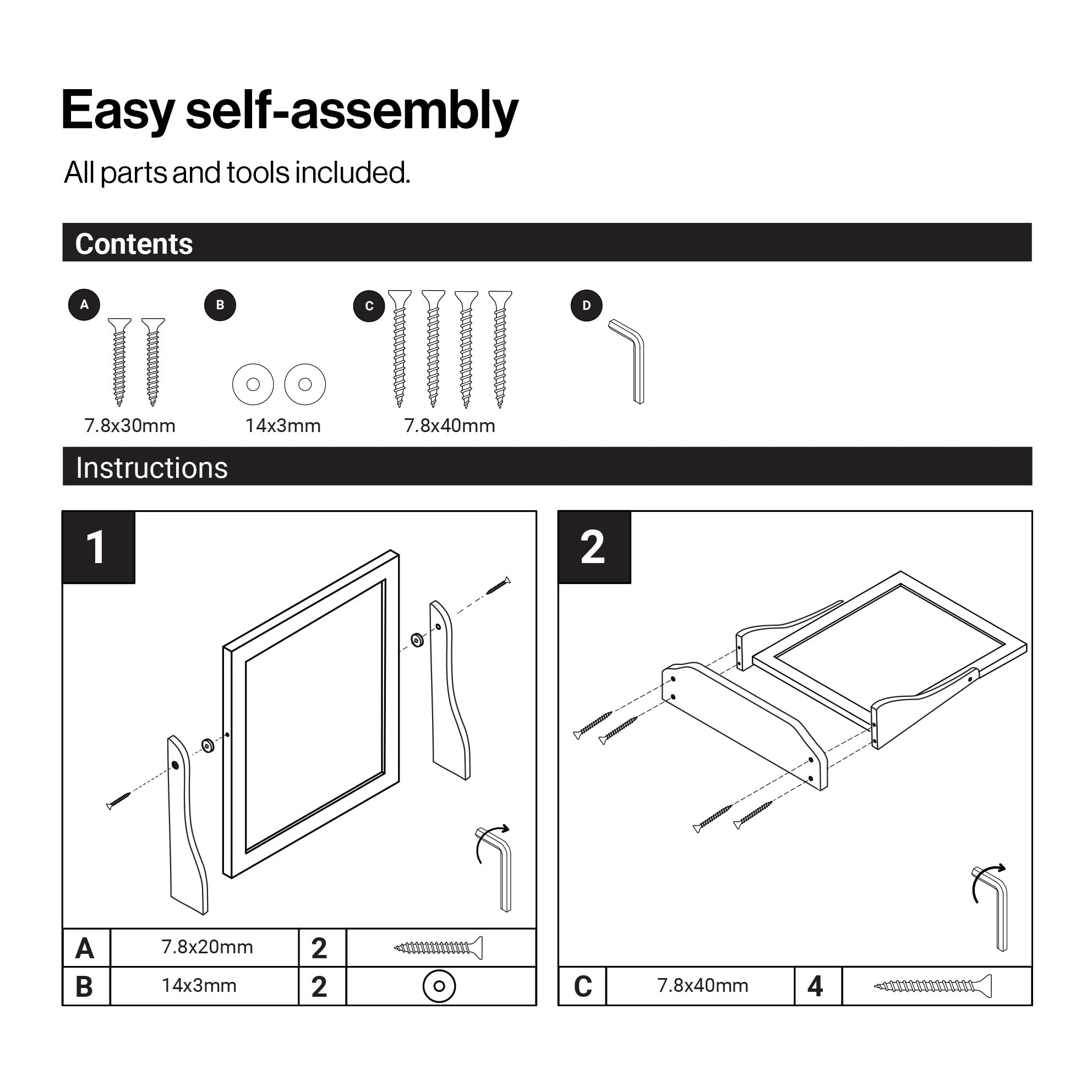 Easy self-assembly

All parts and tools included.

Contents

A
7.8x30mm

B
14x3mm

C
7.8x40mm

D

Instructions

1

| A | 7.8x20mm | 2 | |
|---|---|---|---|
| B | 14x3mm | 2 | |

2

| C | 7.8x40mm | 4 | |
|---|---|---|---|