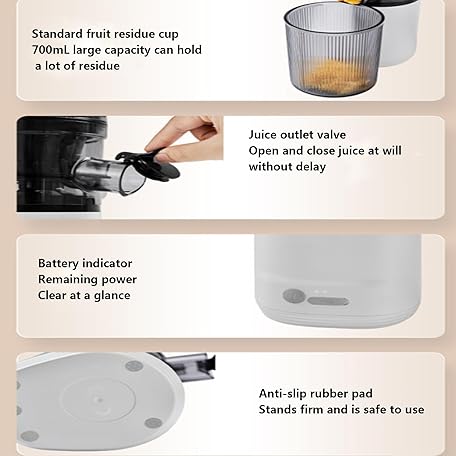 Standard fruit residue cup
700mL large capacity can hold
a lot of residue

Juice outlet valve
Open and close juice at will
without delay

Battery indicator
Remaining power
Clear at a glance

Anti-slip rubber pad
Stands firm and is safe to use