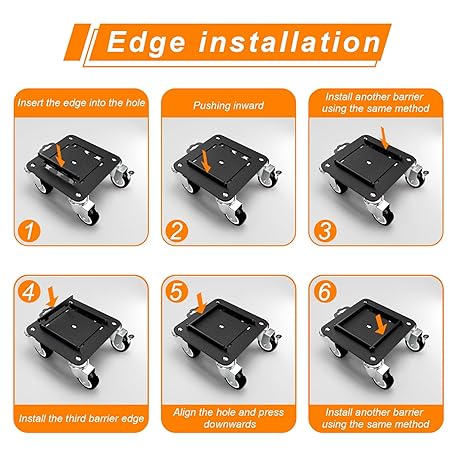 Edge installation

Insert the edge into the hole

1

Pushing inward

2

Install another barrier using the same method

3

4

Install the third barrier edge

5

Align the hole and press downwards

6

Install another barrier using the same method