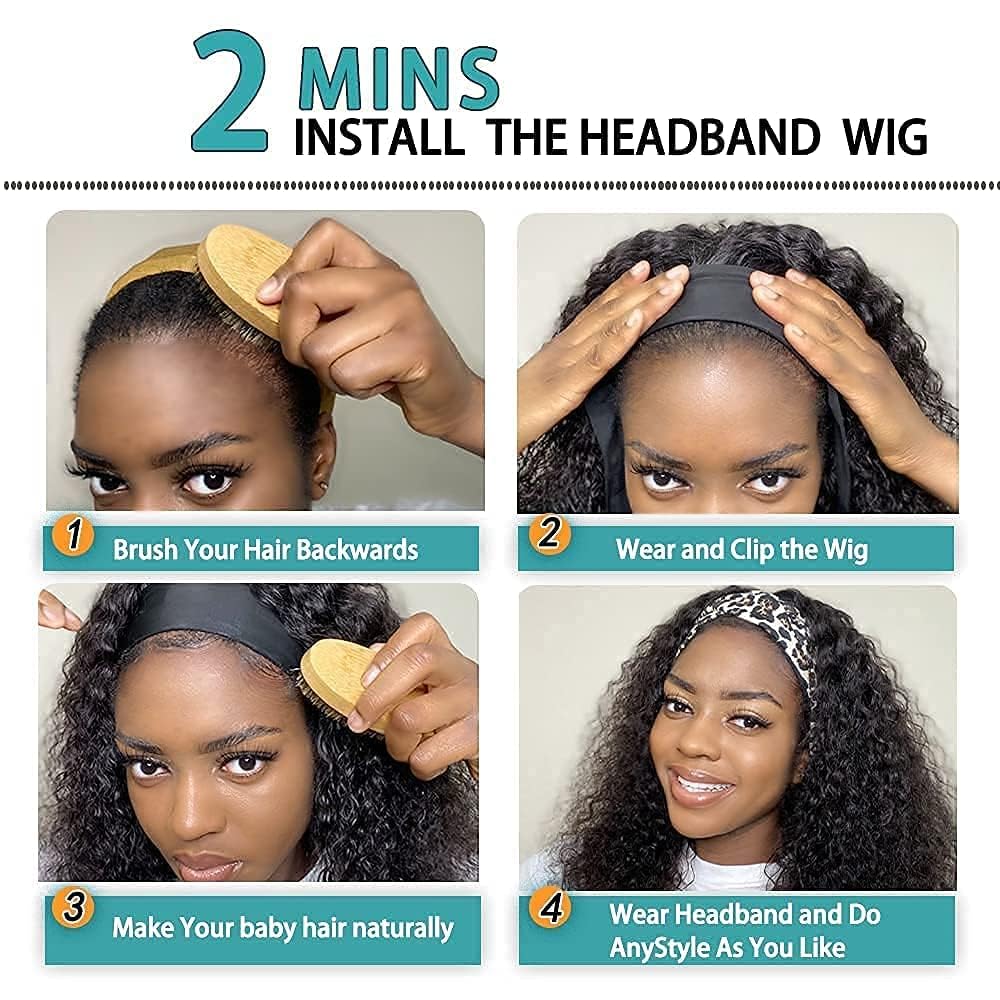 2 MINS
INSTALL THE HEADBAND WIG

1 Brush Your Hair Backwards

2 Wear and Clip the Wig

3 Make Your baby hair naturally

4 Wear Headband and Do AnyStyle As You Like