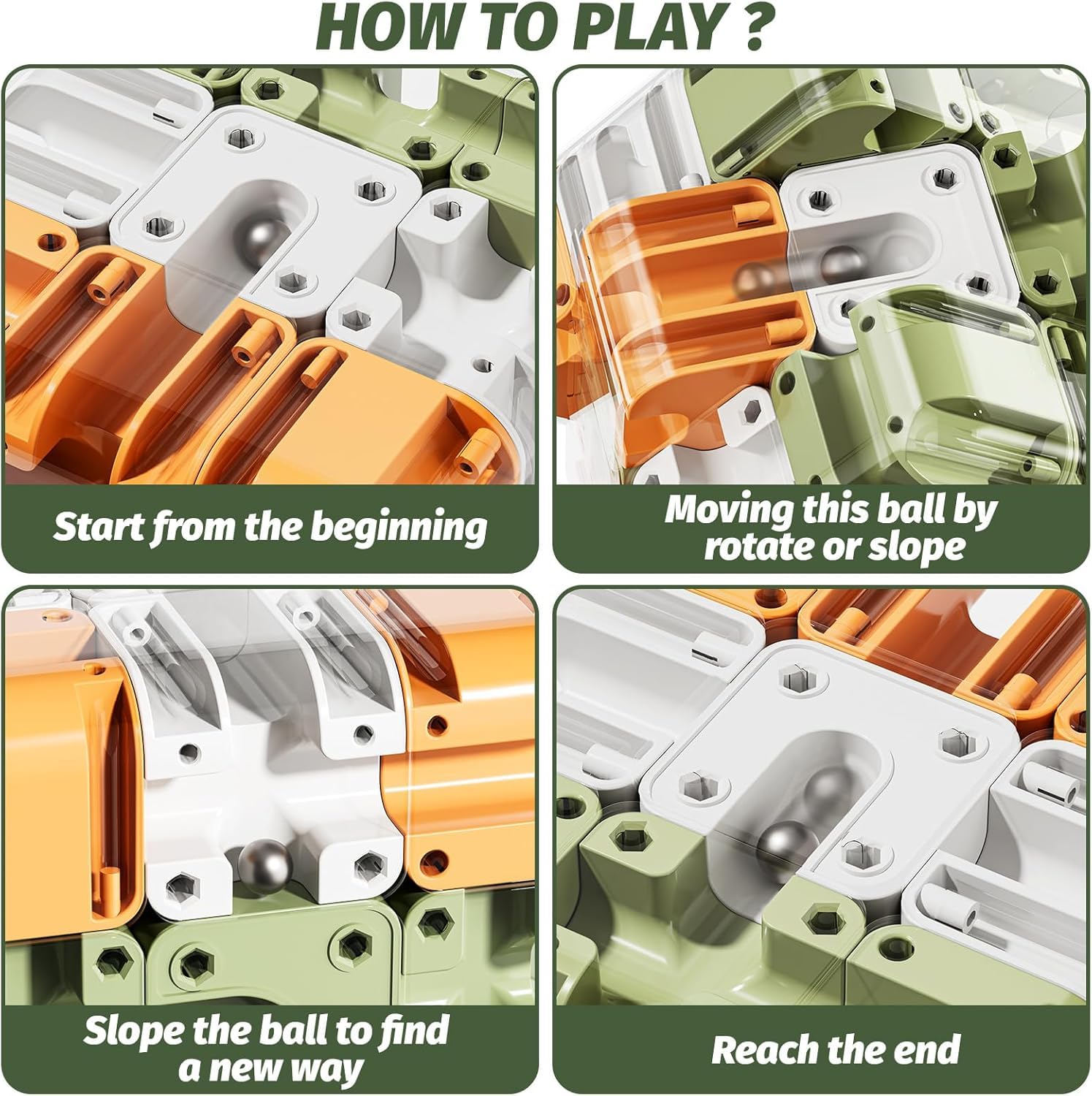 HOW TO PLAY ?

Start from the beginning

Moving this ball by rotate or slope

Slope the ball to find a new way

Reach the end