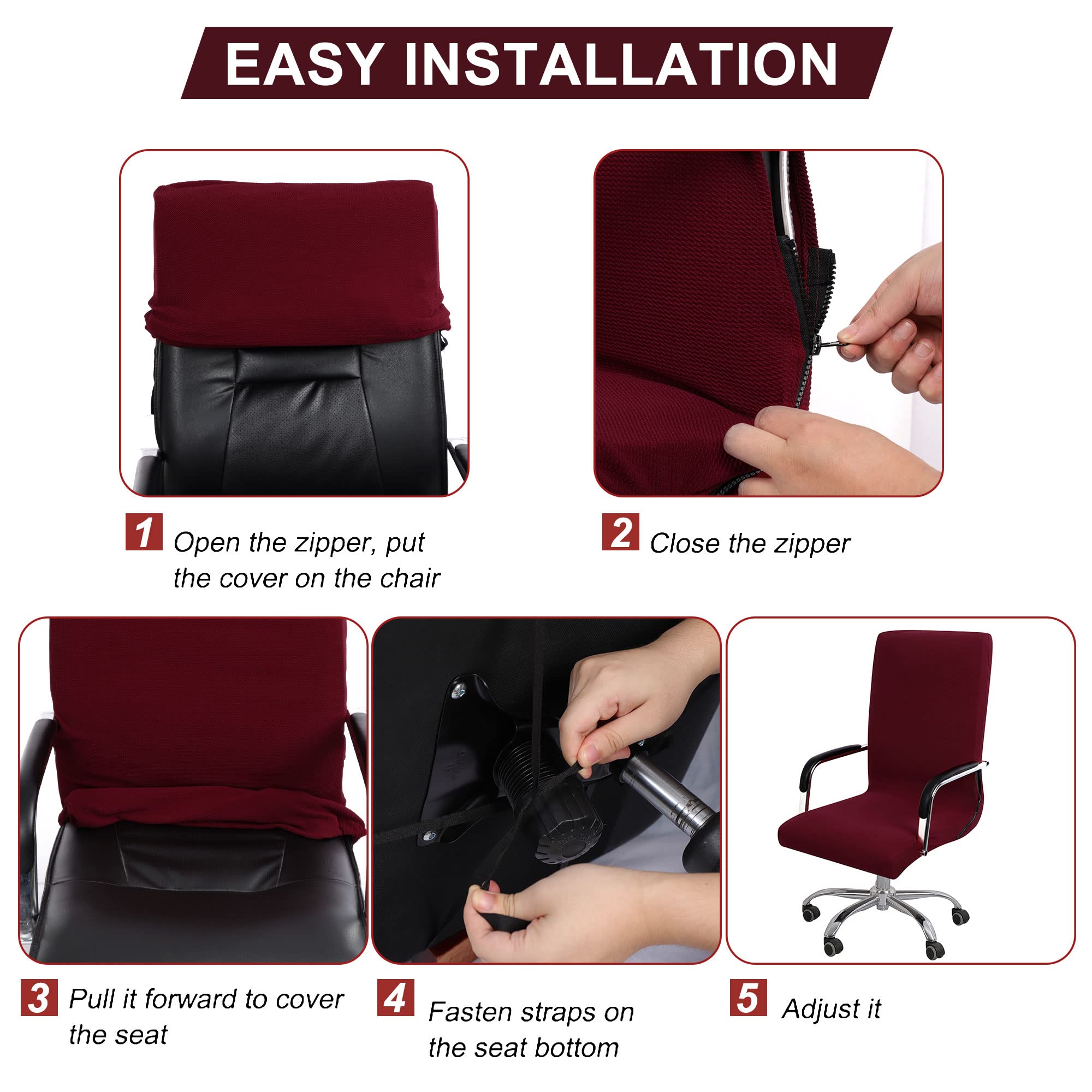 EASY INSTALLATION

1 Open the zipper, put the cover on the chair

2 Close the zipper

3 Pull it forward to cover the seat

4 Fasten straps on the seat bottom

5 Adjust it