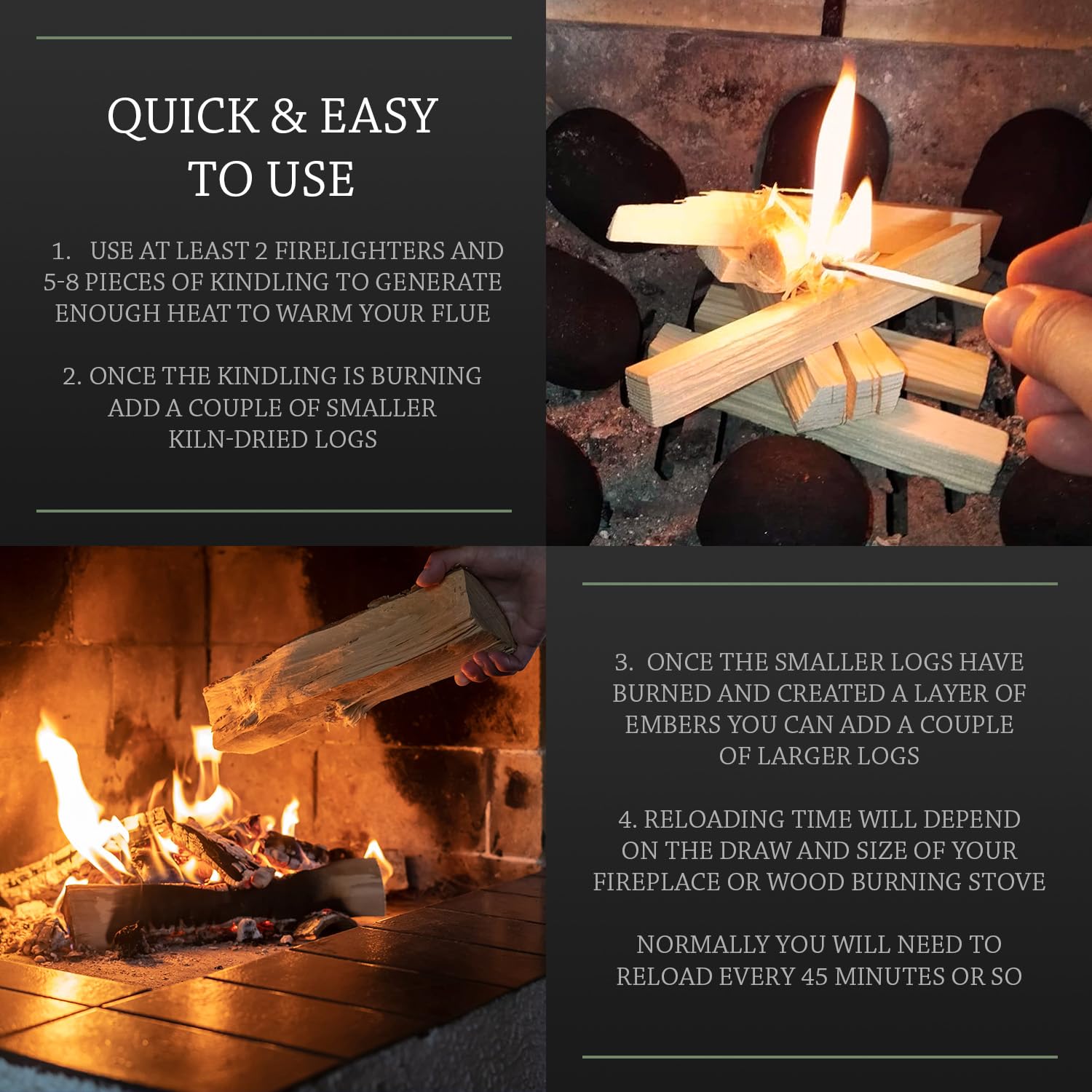 QUICK & EASY TO USE

1. USE AT LEAST 2 FIRELIGHTERS AND 5-8 PIECES OF KINDLING TO GENERATE ENOUGH HEAT TO WARM YOUR FLUE

2. ONCE THE KINDLING IS BURNING ADD A COUPLE OF SMALLER KILN-DRIED LOGS

3. ONCE THE SMALLER LOGS HAVE BURNED AND CREATED A LAYER OF EMBERS YOU CAN ADD A COUPLE OF LARGER LOGS

4. RELOADING TIME WILL DEPEND ON THE DRAW AND SIZE OF YOUR FIREPLACE OR WOOD BURNING STOVE

NORMALLY YOU WILL NEED TO RELOAD EVERY 45 MINUTES OR SO