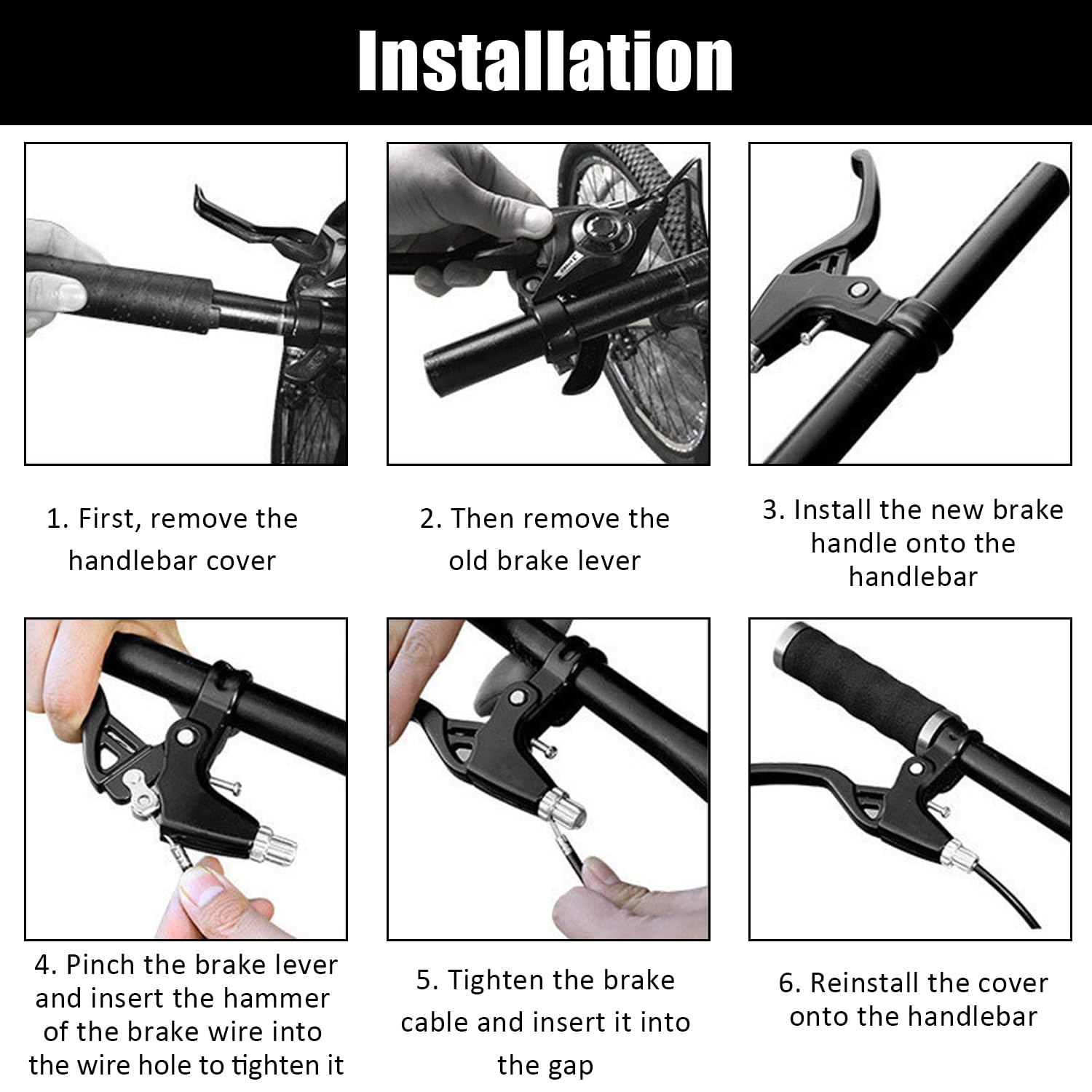 Installation

1. First, remove the handlebar cover

2. Then remove the old brake lever

3. Install the new brake handle onto the handlebar

4. Pinch the brake lever and insert the hammer of the brake wire into the wire hole to tighten it

5. Tighten the brake cable and insert it into the gap

6. Reinstall the cover onto the handlebar