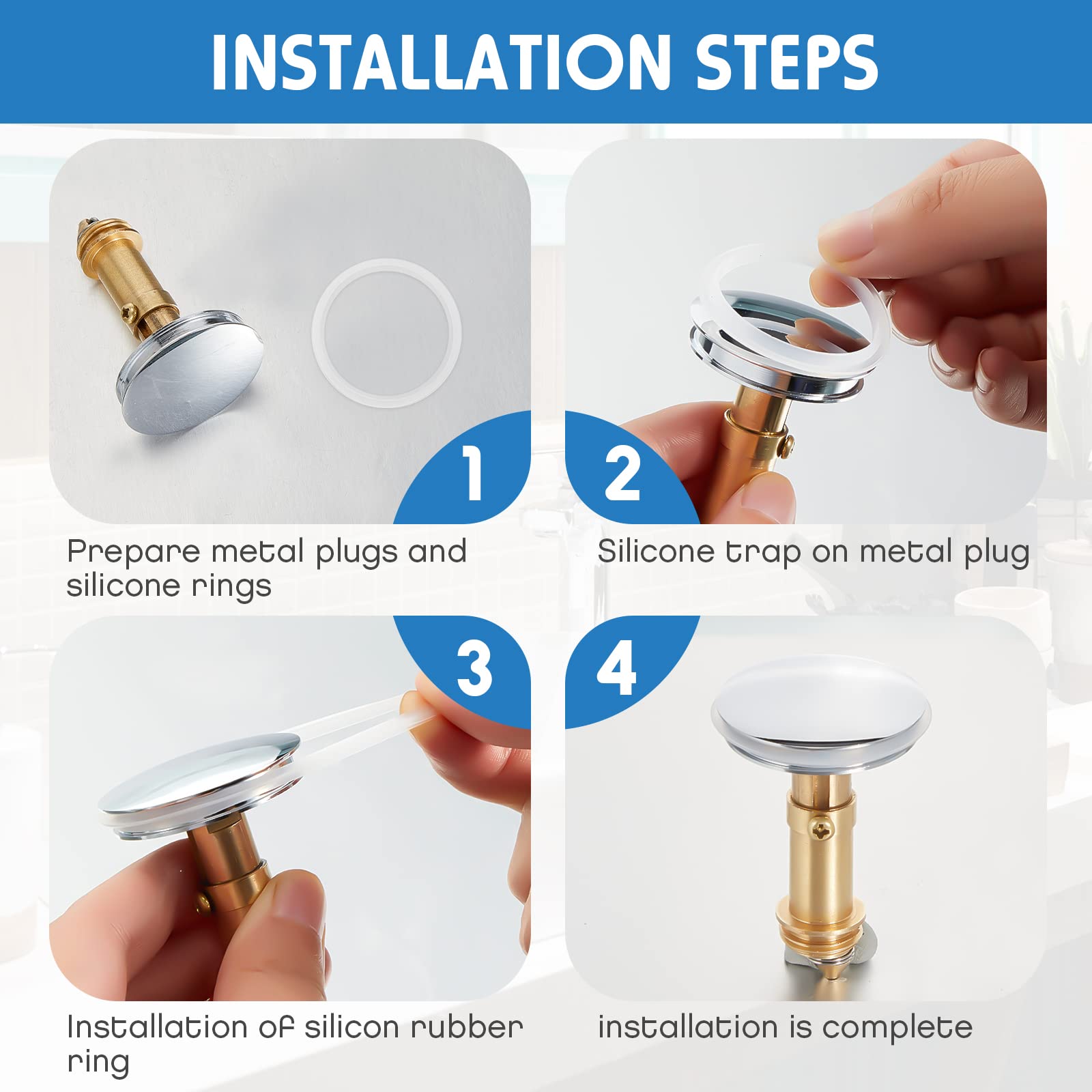 INSTALLATION STEPS

1

Prepare metal plugs and silicone rings

2

Silicone trap on metal plug

3

Installation of silicon rubber ring

4

installation is complete