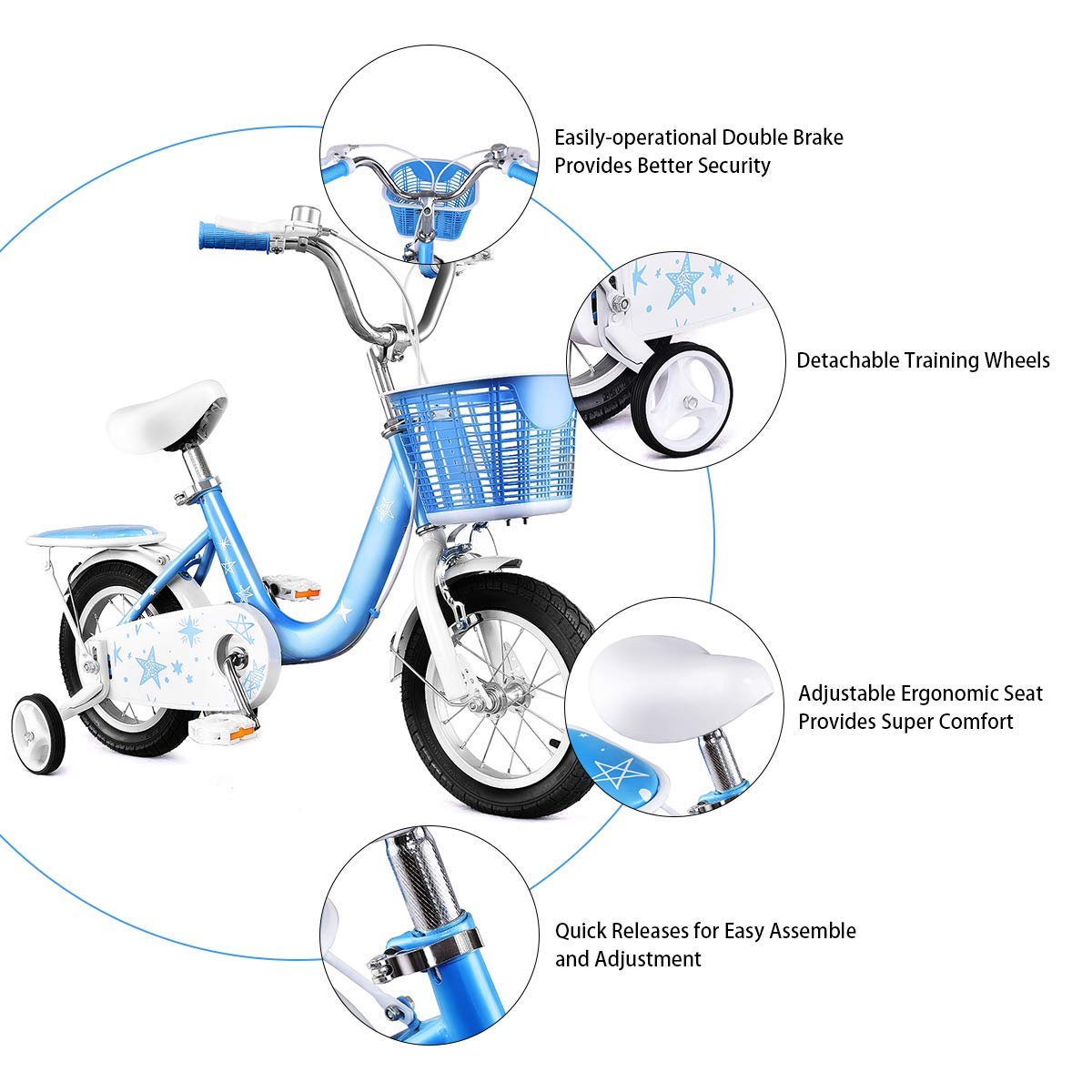 Easily-operational Double Brake
Provides Better Security

Detachable Training Wheels

Adjustable Ergonomic Seat
Provides Super Comfort

Quick Releases for Easy Assemble
and Adjustment