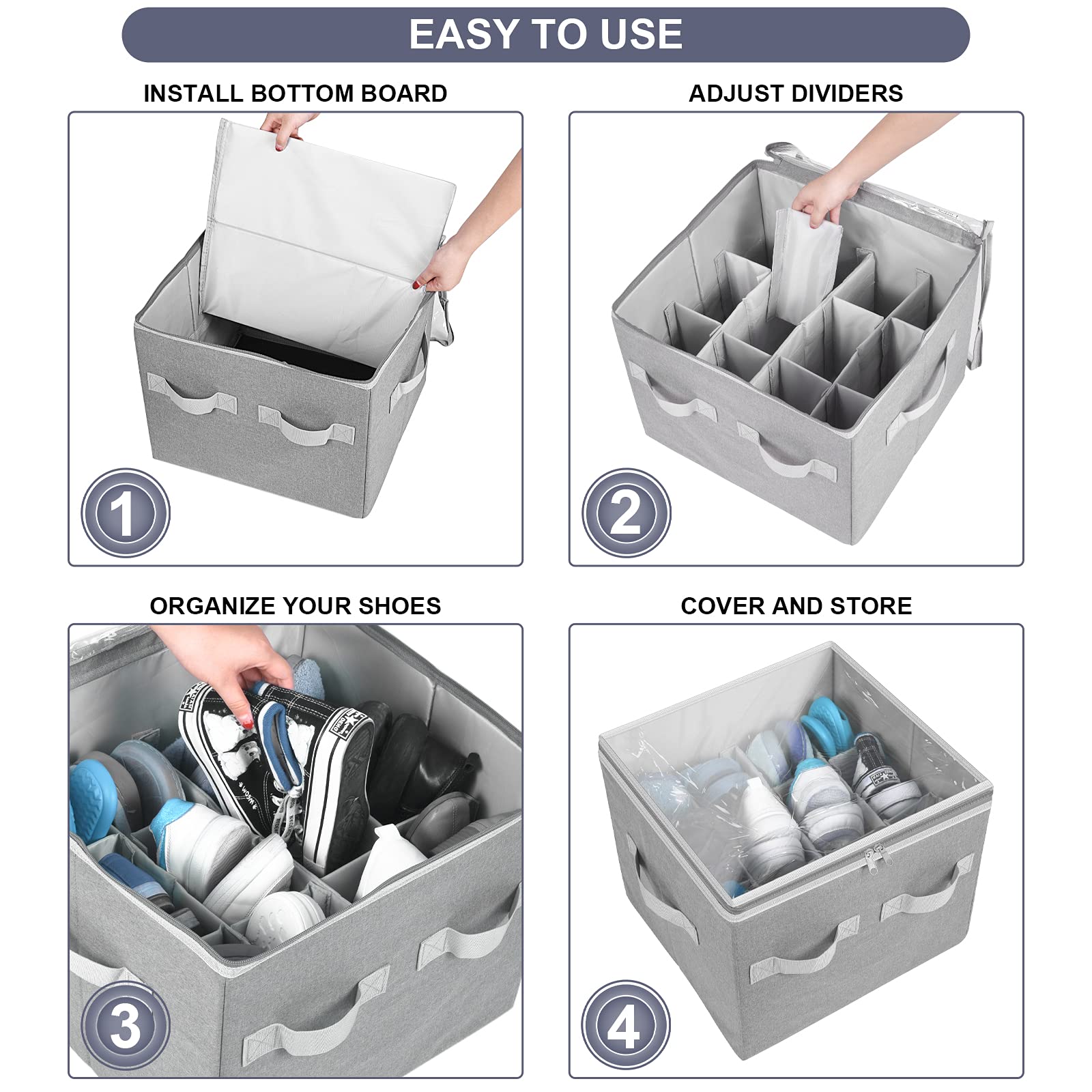 EASY TO USE

INSTALL BOTTOM BOARD

1

ADJUST DIVIDERS

2

ORGANIZE YOUR SHOES

3

COVER AND STORE

4