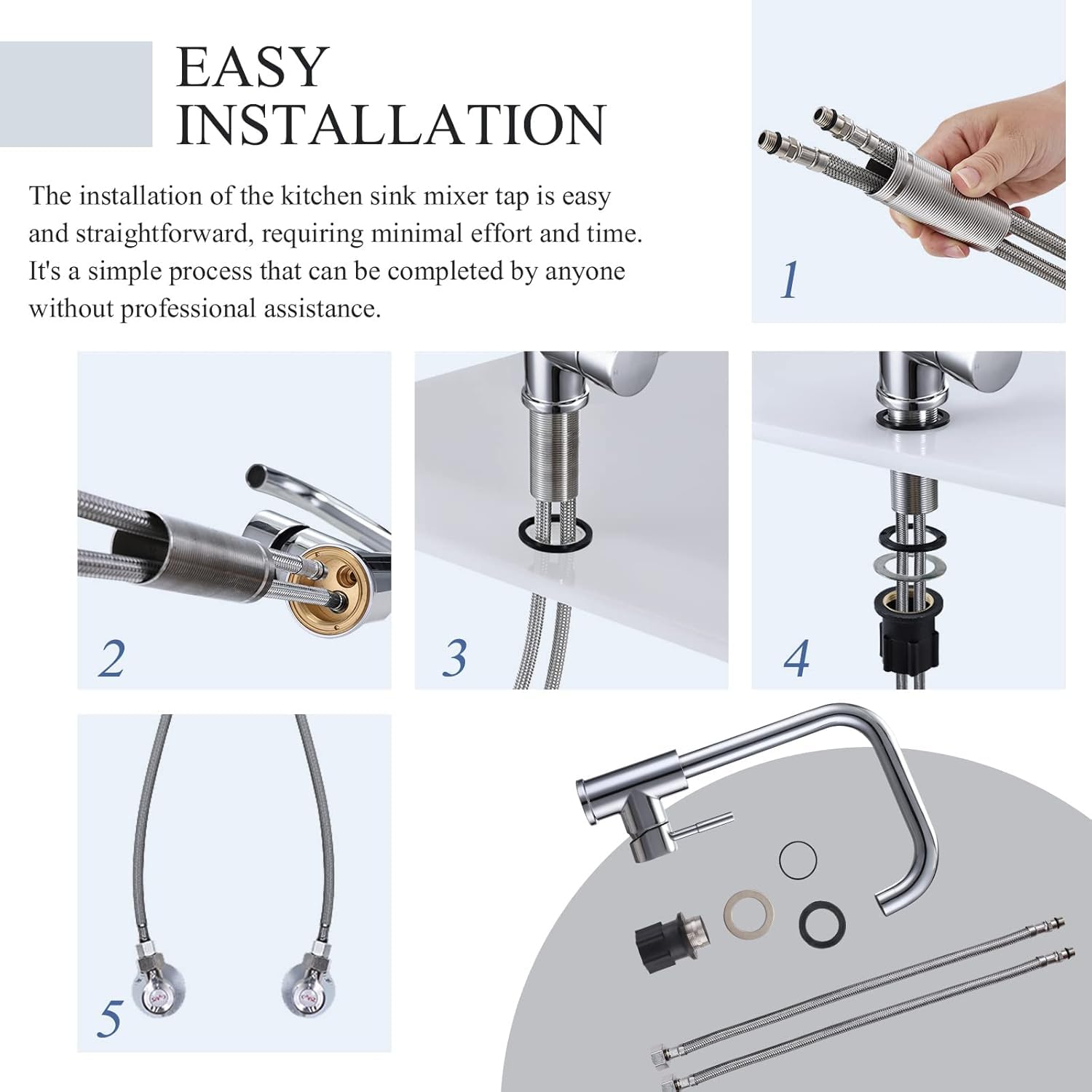 EASY INSTALLATION

The installation of the kitchen sink mixer tap is easy and straightforward, requiring minimal effort and time. It's a simple process that can be completed by anyone without professional assistance.

1

2

3

4

5