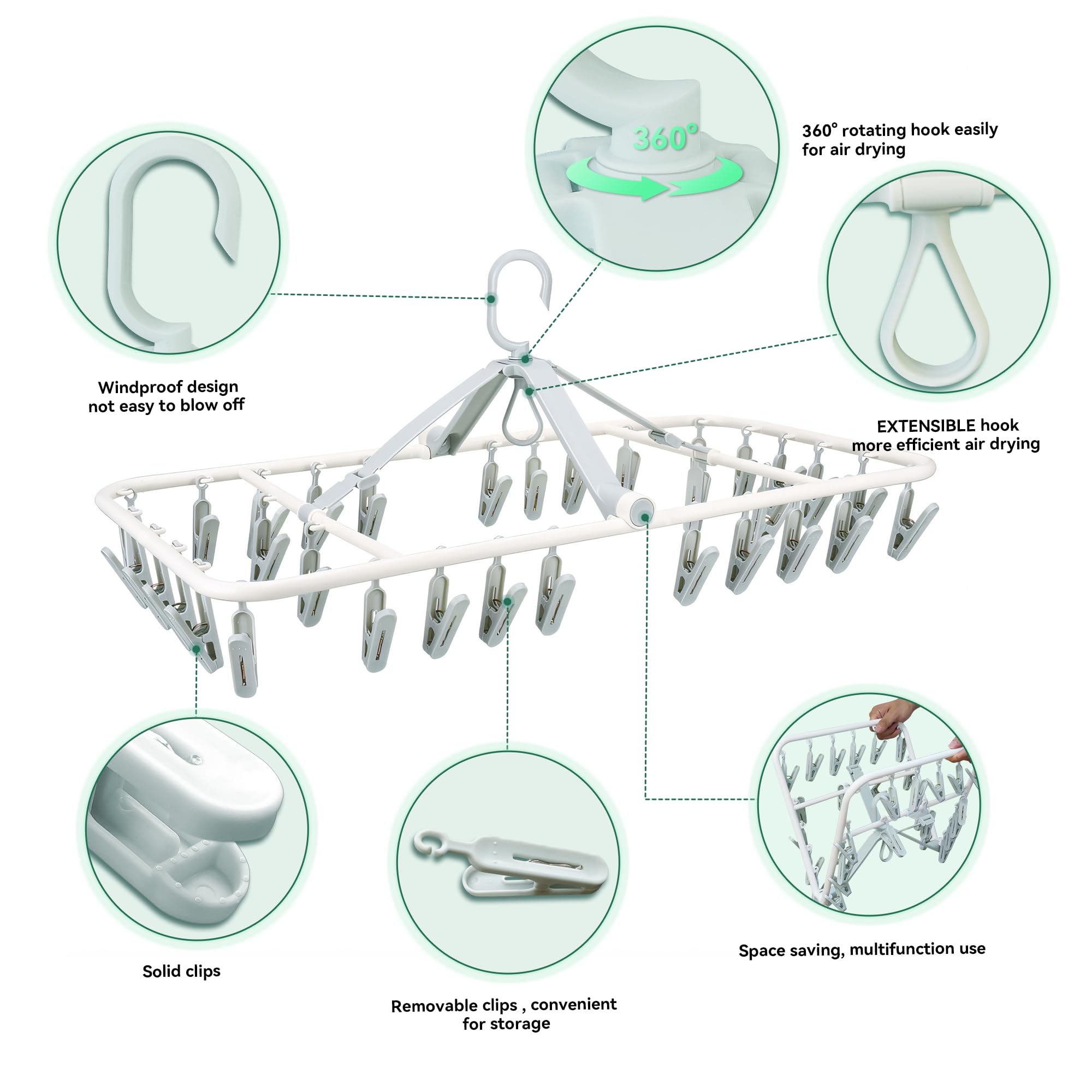 360°

360° rotating hook easily for air drying

Windproof design not easy to blow off

EXTENSIBLE hook more efficient air drying

Solid clips

Removable clips , convenient for storage

Space saving, multifunction use