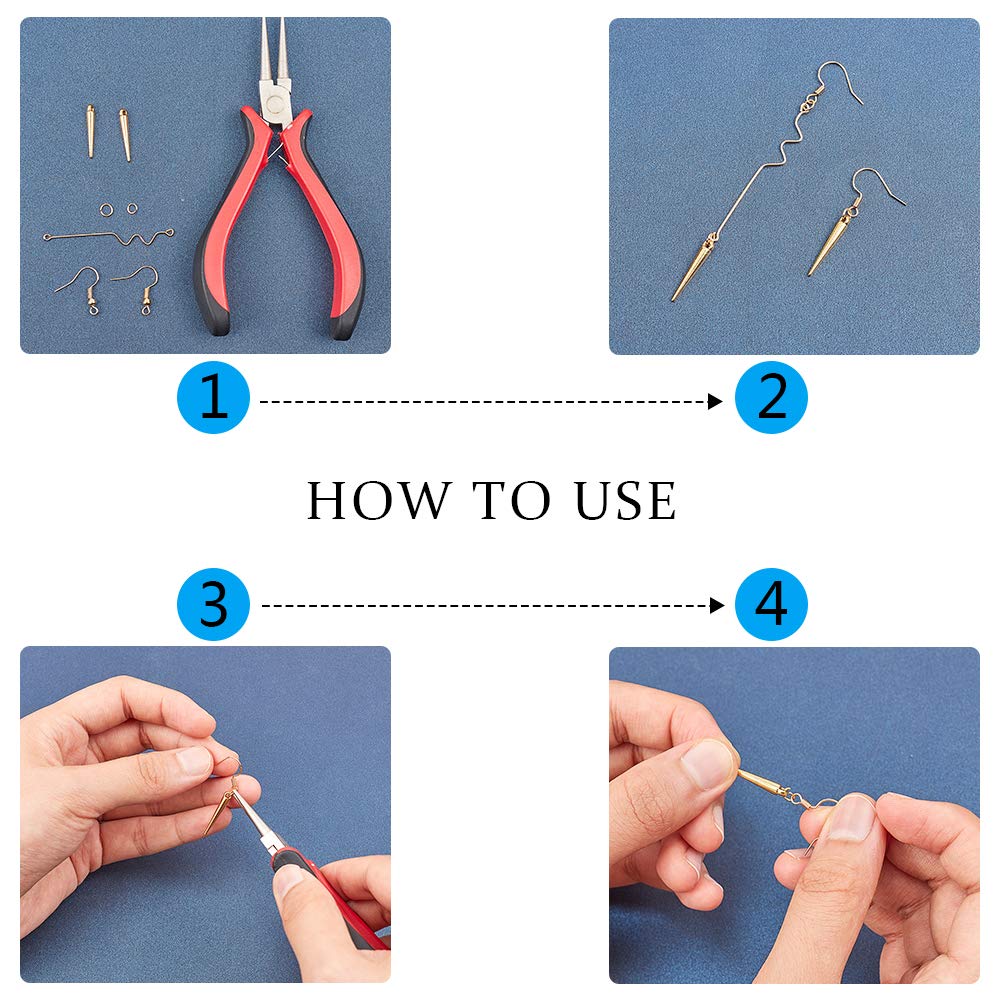 1

2

HOW TO USE

3

4