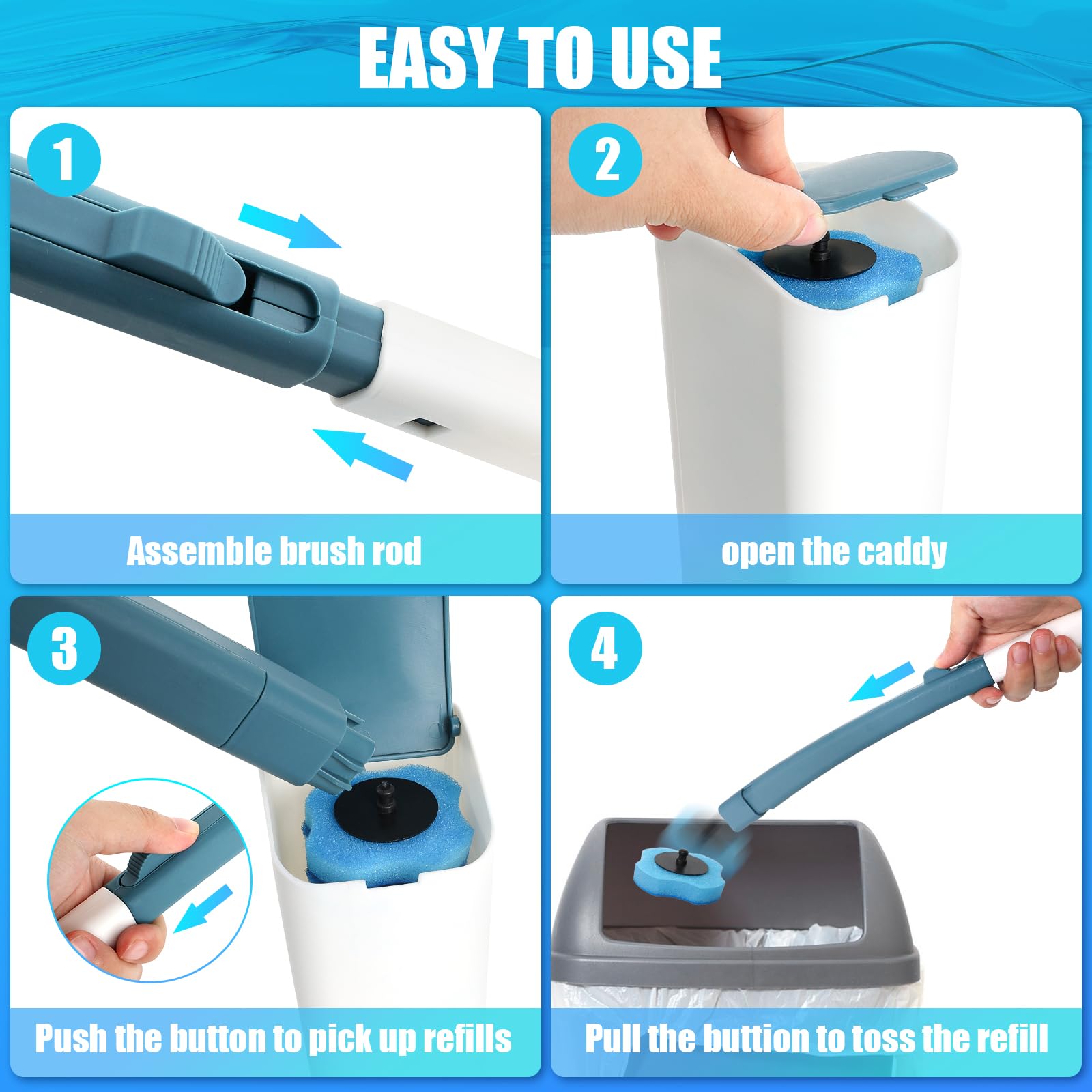 EASY TO USE

1

Assemble brush rod

2

open the caddy

3

Push the button to pick up refills

4

Pull the buttion to toss the refill