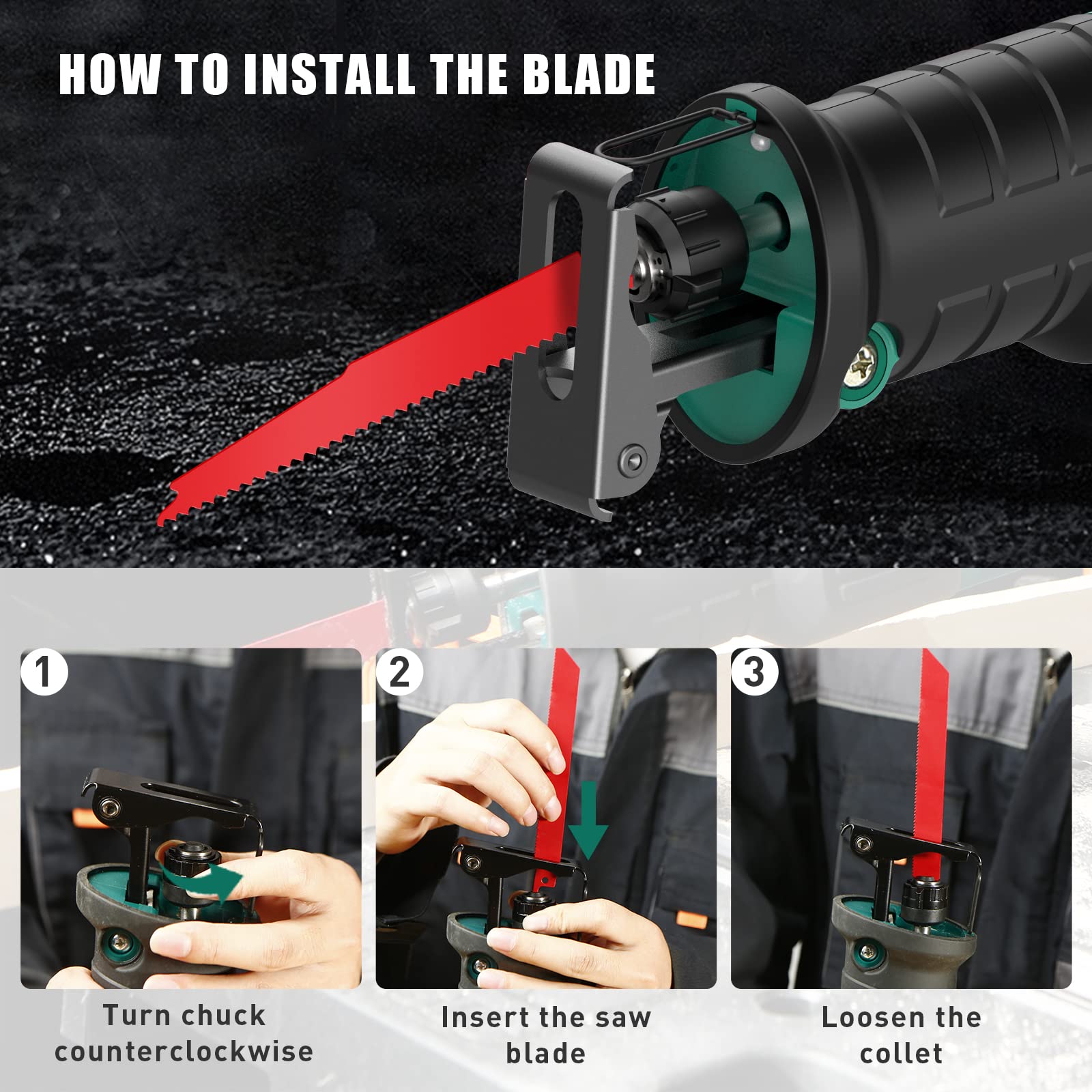 HOW TO INSTALL THE BLADE

1

Turn chuck counterclockwise

2

Insert the saw blade

3

Loosen the collet