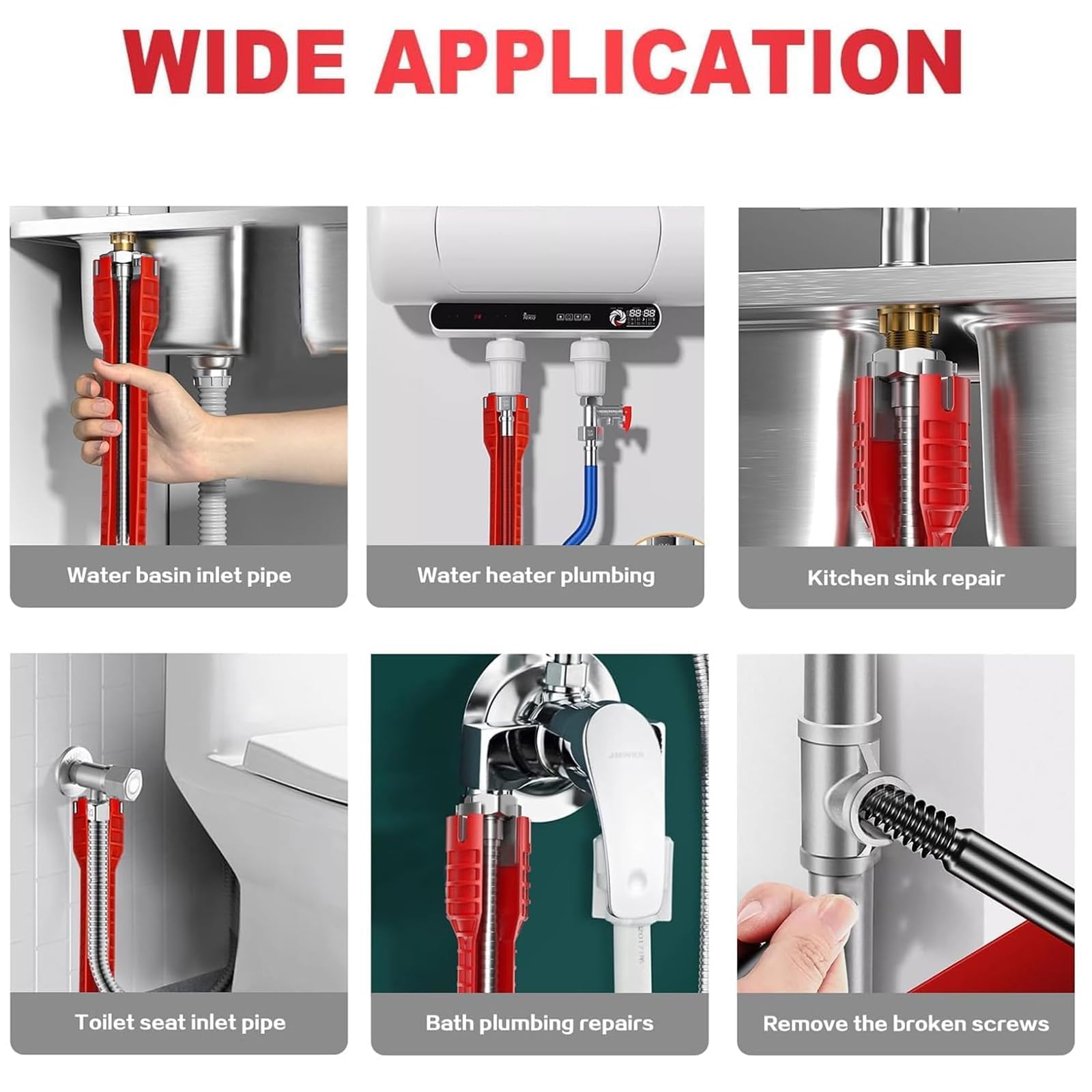 WIDE APPLICATION

Water basin inlet pipe

Water heater plumbing

Kitchen sink repair

Toilet seat inlet pipe

Bath plumbing repairs

Remove the broken screws