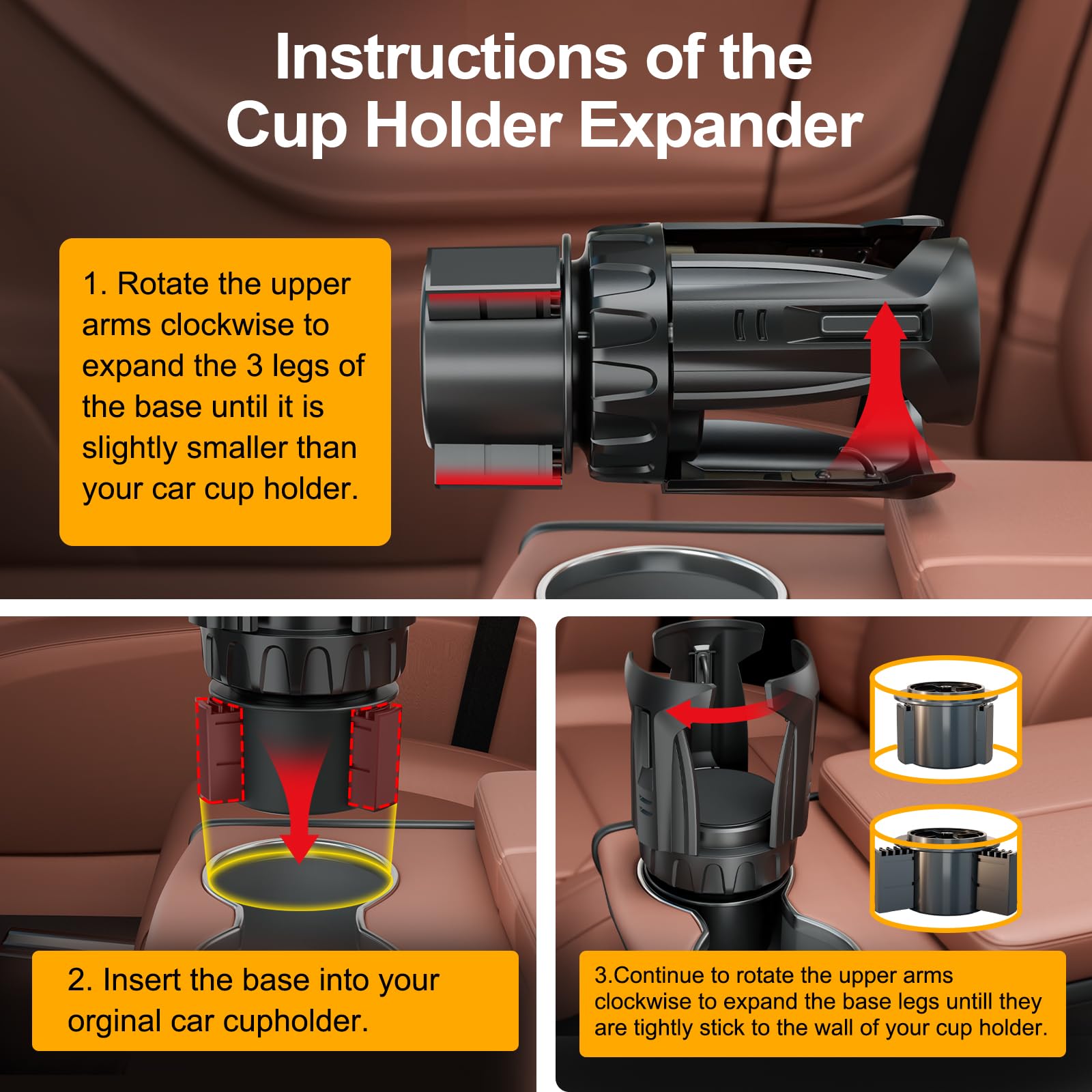 Instructions of the Cup Holder Expander

1. Rotate the upper arms clockwise to expand the 3 legs of the base until it is slightly smaller than your car cup holder.

2. Insert the base into your orginal car cupholder.

3.Continue to rotate the upper arms clockwise to expand the base legs untill they are tightly stick to the wall of your cup holder.