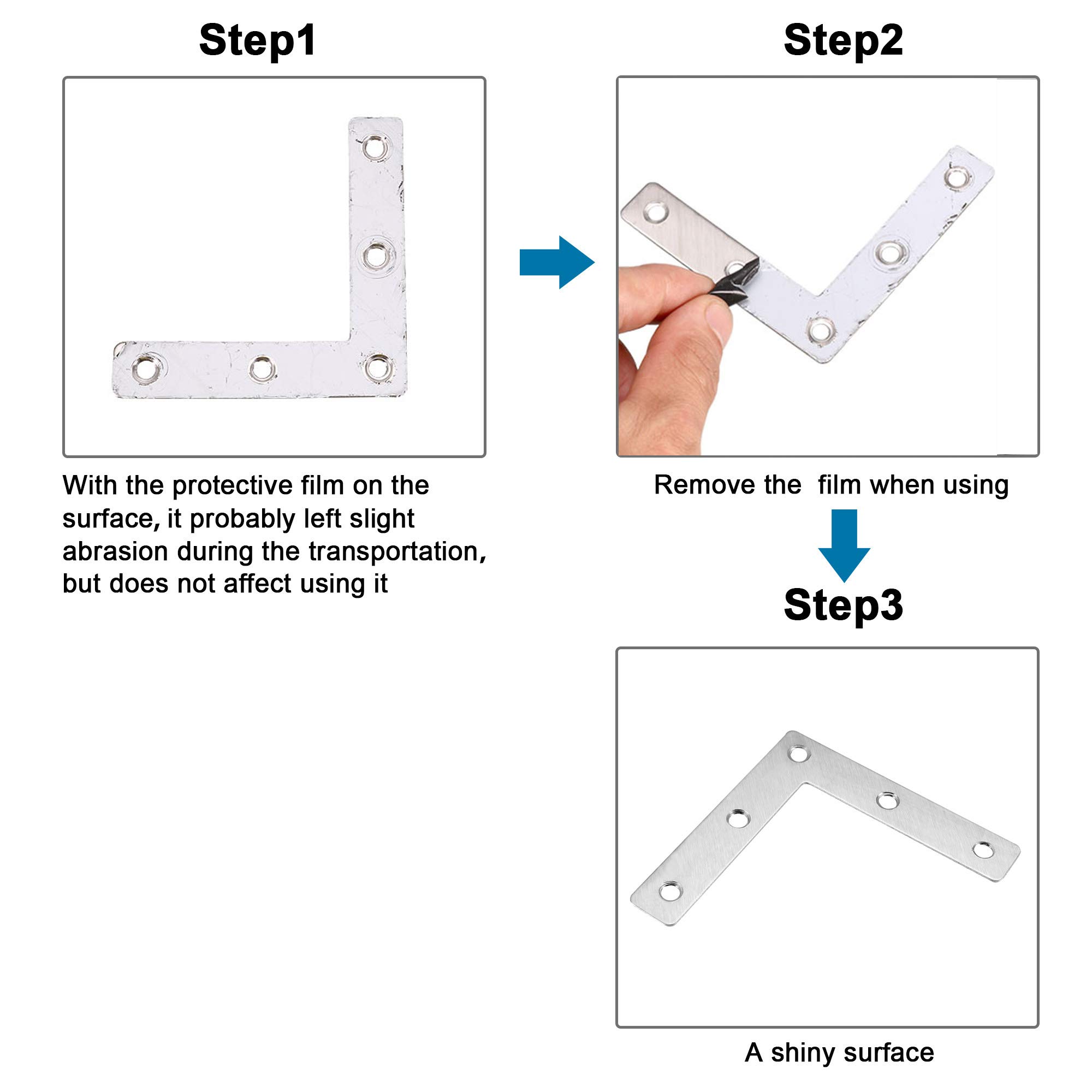 Step1

With the protective film on the surface, it probably left slight abrasion during the transportation, but does not affect using it

Step2

Remove the  film when using

Step3

A shiny surface