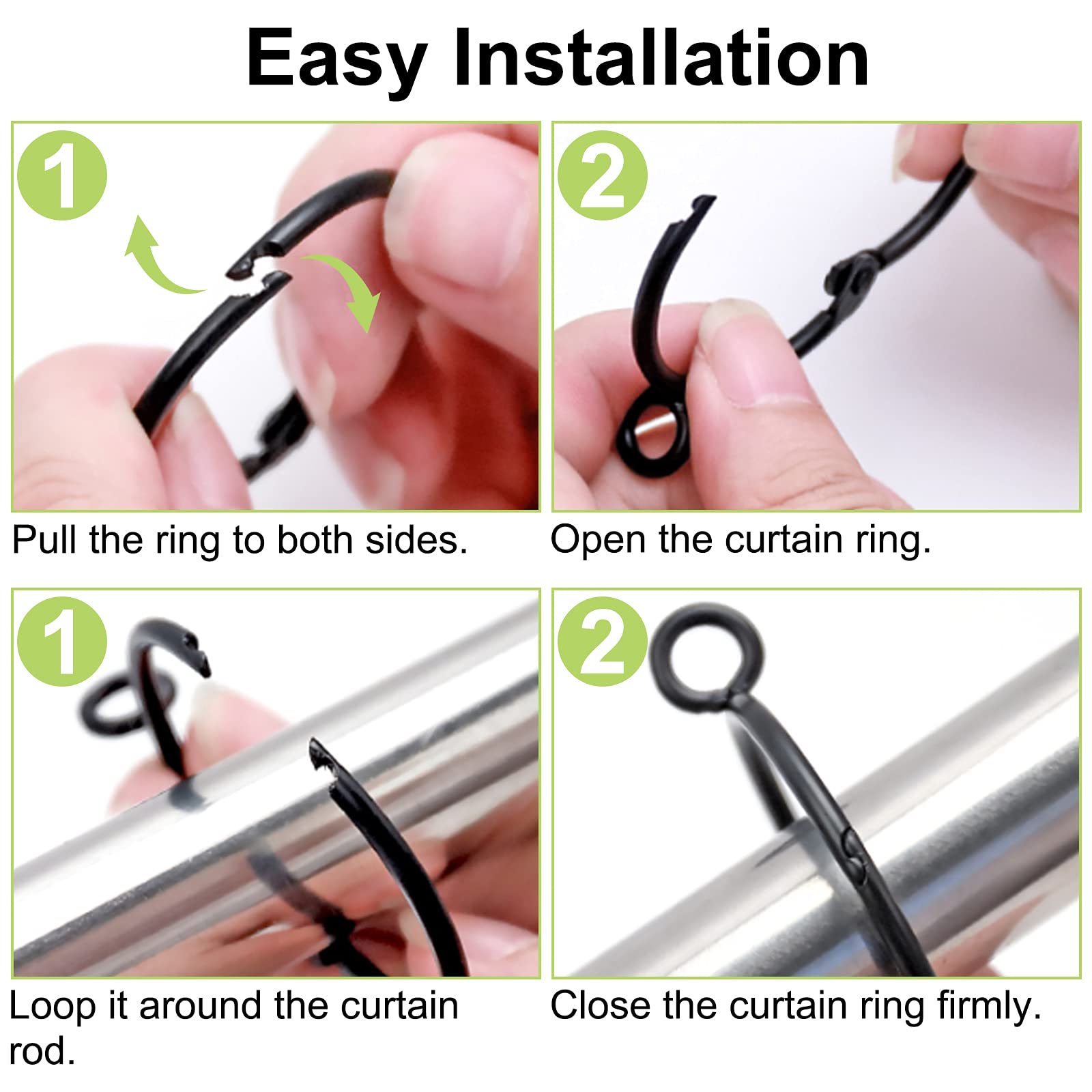 Easy Installation

1

Pull the ring to both sides.

2

Open the curtain ring.

1

Loop it around the curtain rod.

2

Close the curtain ring firmly.