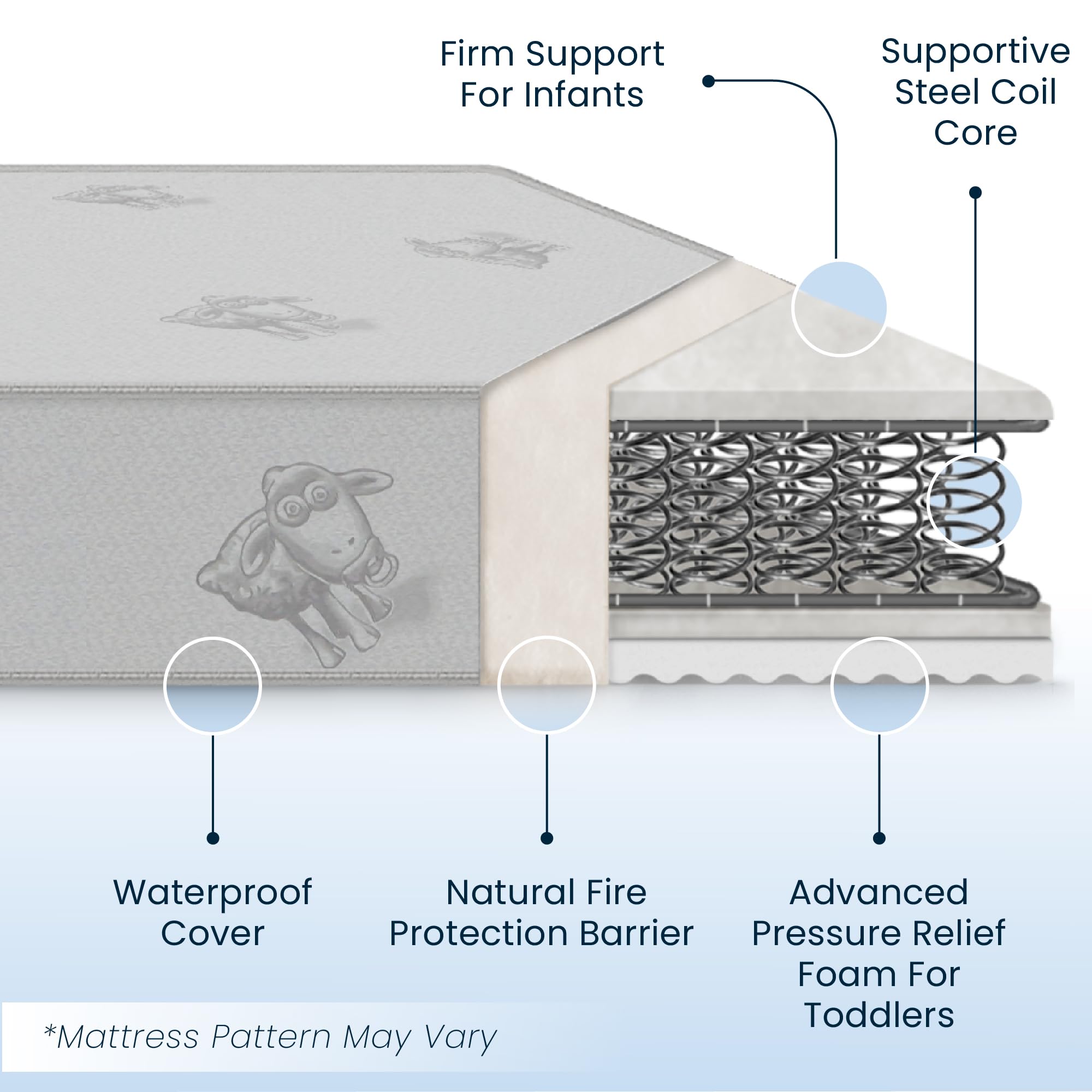 Firm Support For Infants

Supportive Steel Coil Core

Waterproof Cover

Natural Fire Protection Barrier

Advanced Pressure Relief Foam For Toddlers

*Mattress Pattern May Vary