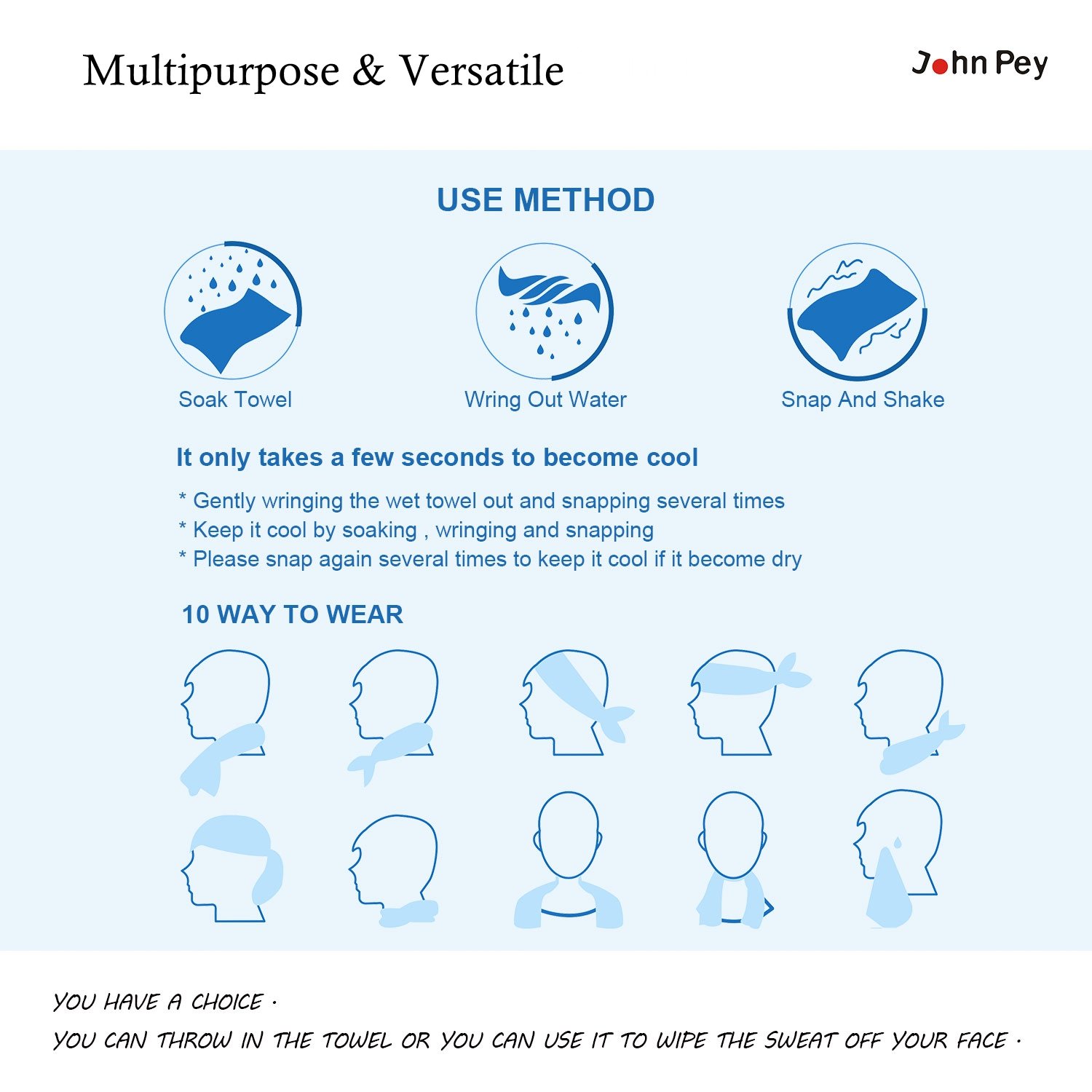 Multipurpose & Versatile

John Pey

USE METHOD

Soak Towel

Wring Out Water

Snap And Shake

It only takes a few seconds to become cool

* Gently wringing the wet towel out and snapping several times
* Keep it cool by soaking , wringing and snapping
* Please snap again several times to keep it cool if it become dry

10 WAY TO WEAR

YOU HAVE A CHOICE ·
YOU CAN THROW IN THE TOWEL OR YOU CAN USE IT TO WIPE THE SWEAT OFF YOUR FACE ·