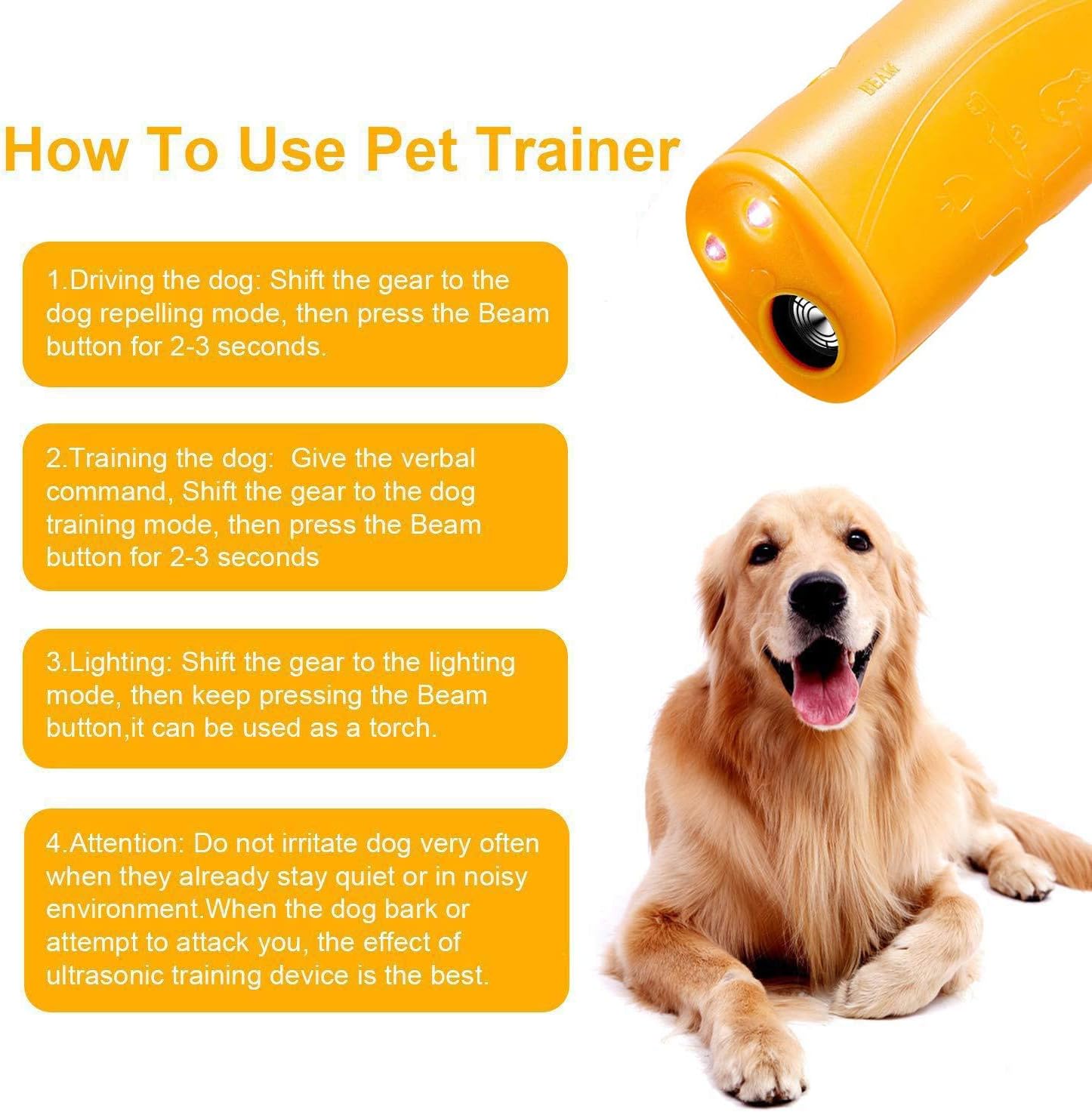 How To Use Pet Trainer

BEAM

1.Driving the dog: Shift the gear to the dog repelling mode, then press the Beam button for 2-3 seconds.

2.Training the dog: Give the verbal command, Shift the gear to the dog training mode, then press the Beam button for 2-3 seconds

3.Lighting: Shift the gear to the lighting mode, then keep pressing the Beam button,it can be used as a torch.

4.Attention: Do not irritate dog very often when they already stay quiet or in noisy environment.When the dog bark or attempt to attack you, the effect of ultrasonic training device is the best.