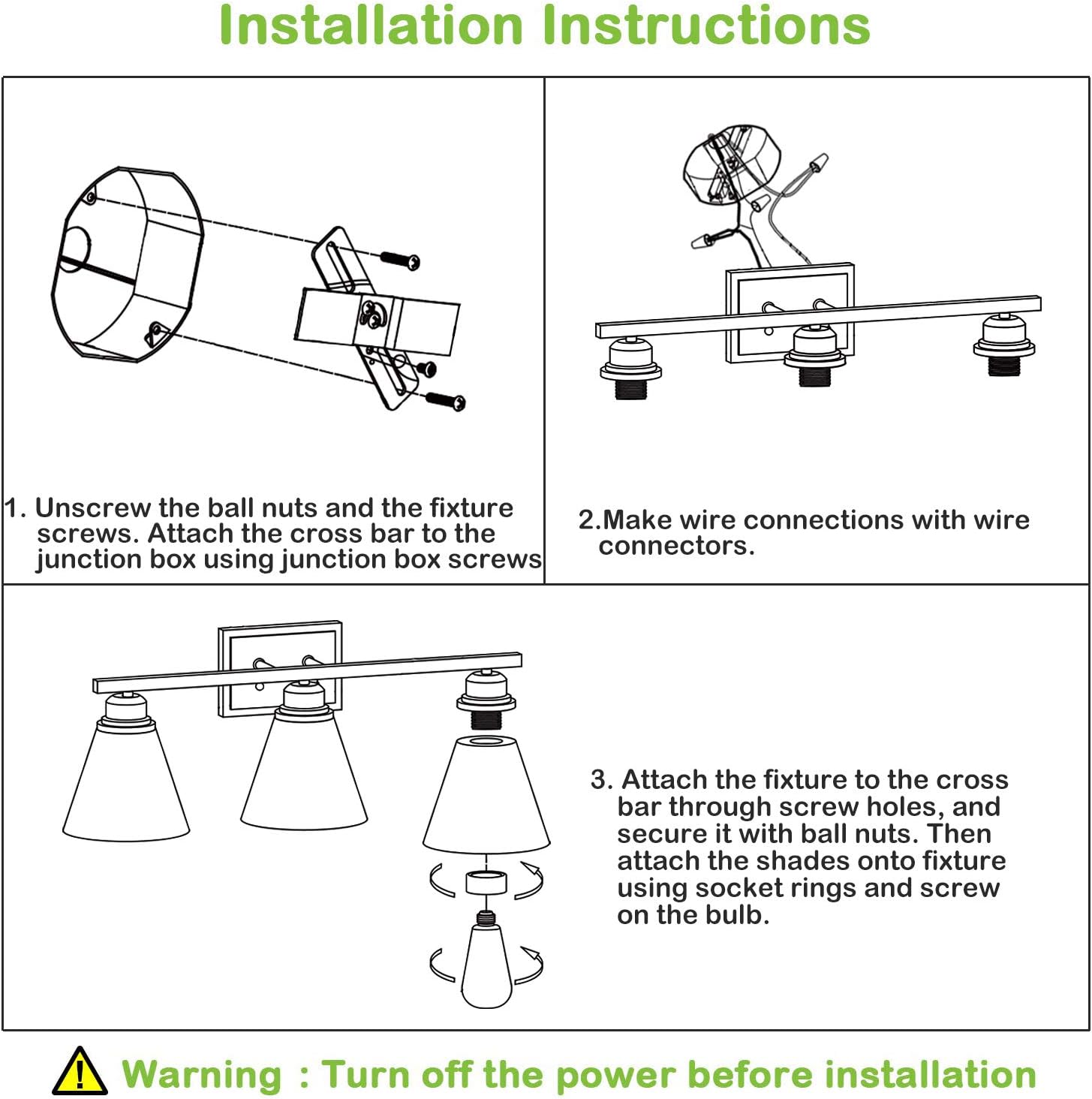 Installation Instructions

1. Unscrew the ball nuts and the fixture screws. Attach the cross bar to the junction box using junction box screws

2.Make wire connections with wire connectors.

3. Attach the fixture to the cross bar through screw holes, and secure it with ball nuts. Then attach the shades onto fixture using socket rings and screw on the bulb.

Warning : Turn off the power before installation