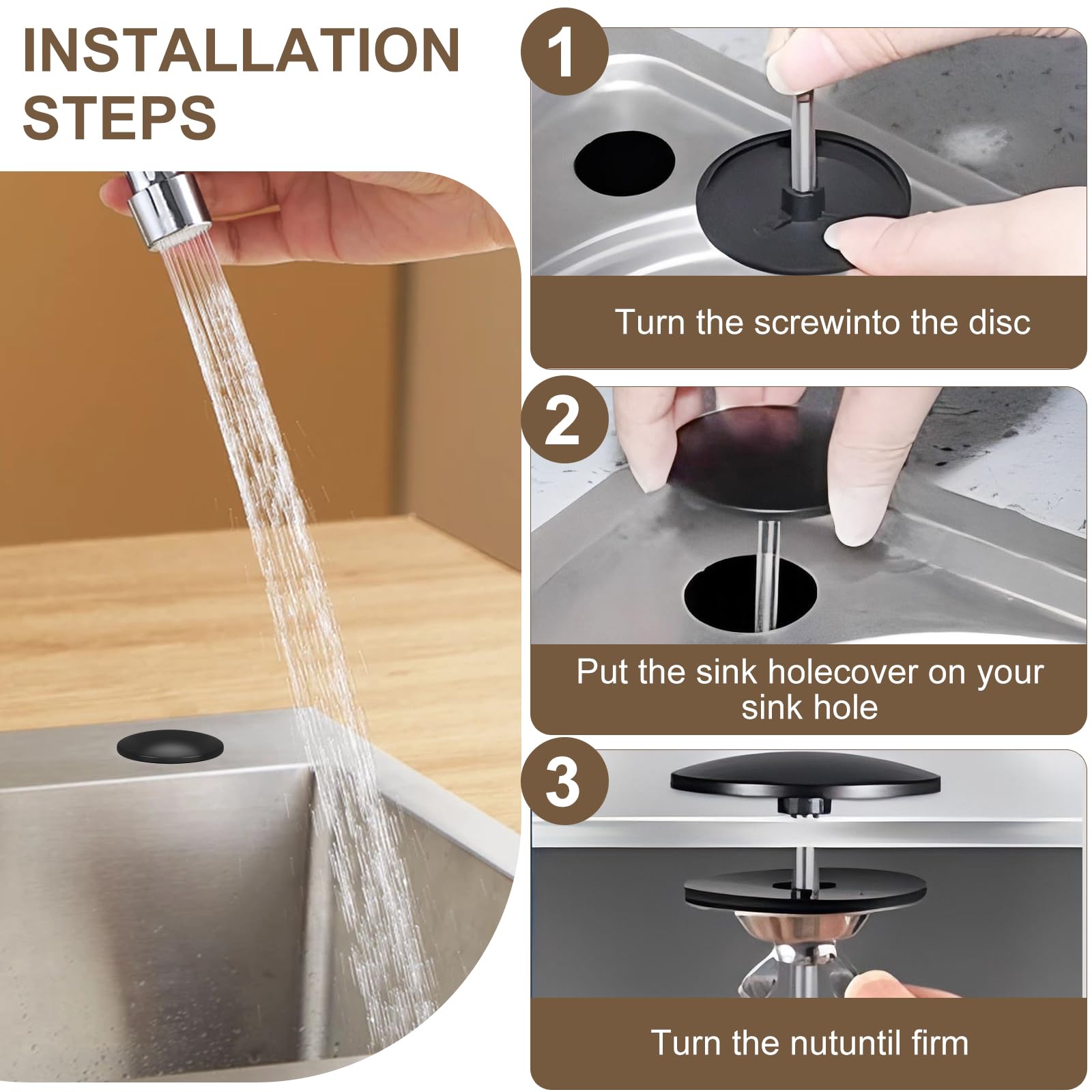 INSTALLATION STEPS

1

Turn the screwinto the disc

2

Put the sink holecover on your sink hole

3

Turn the nutuntil firm