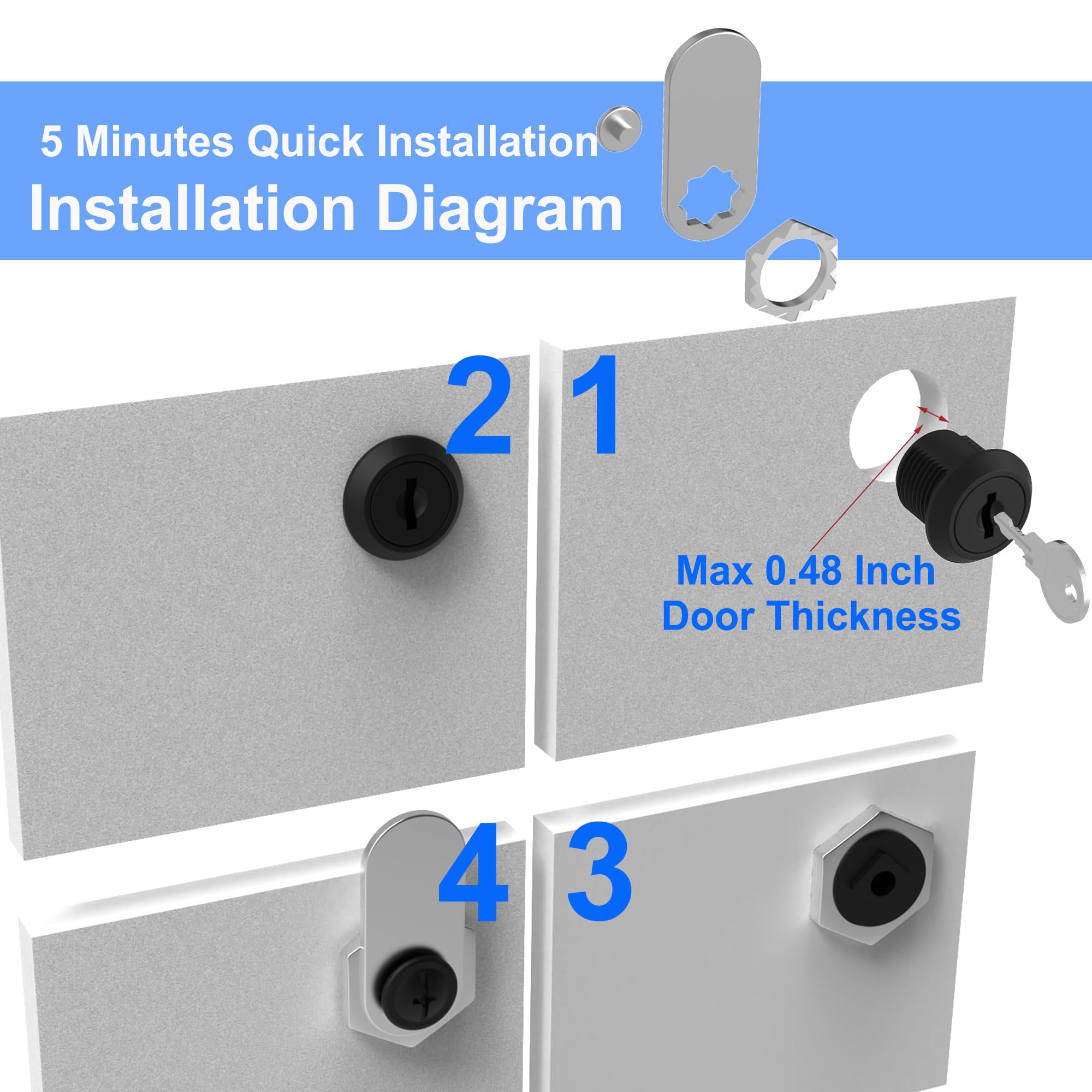 5 Minutes Quick Installation
Installation Diagram

2

1

Max 0.48 Inch
Door Thickness

4

3