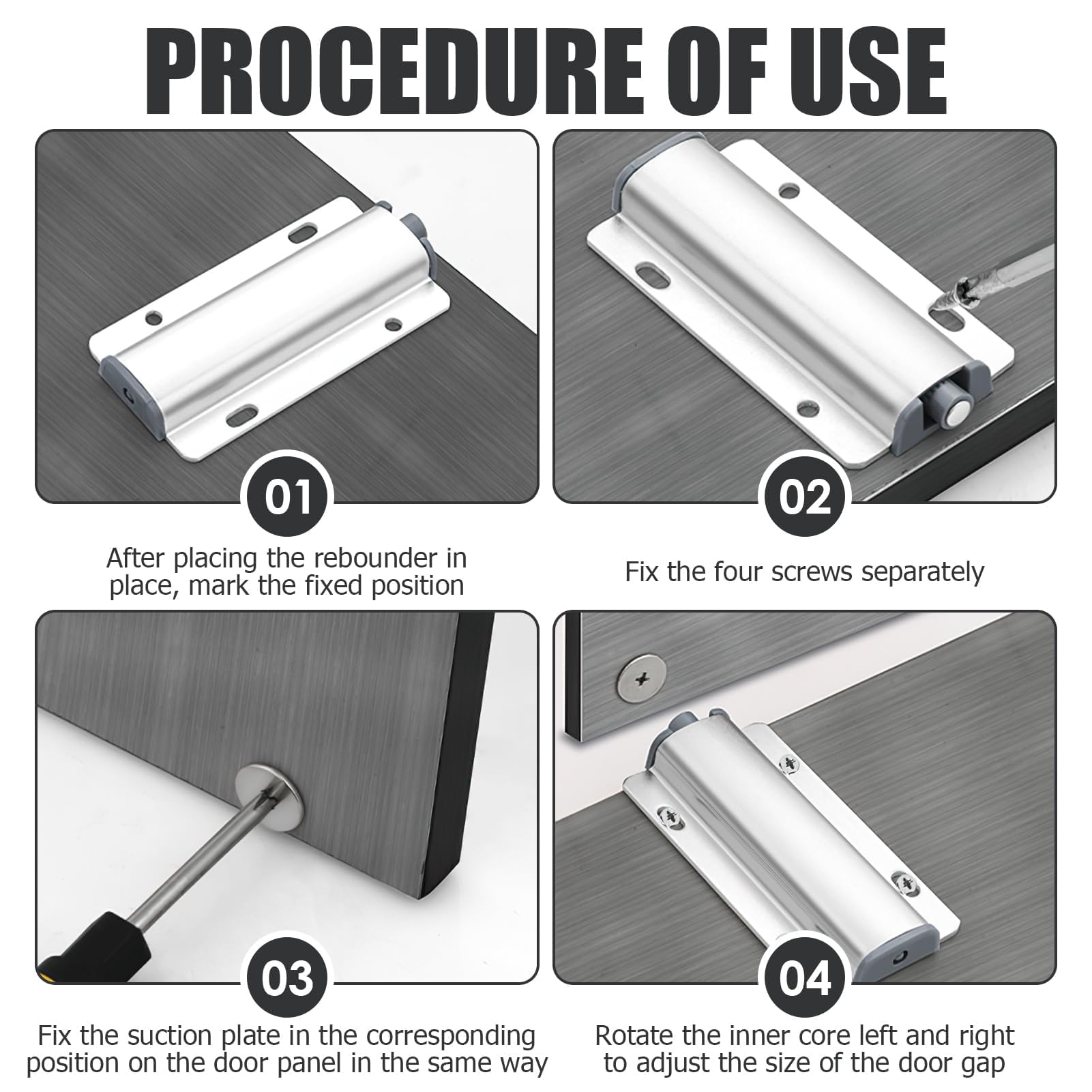 PROCEDURE OF USE

01

After placing the rebounder in place, mark the fixed position

02

Fix the four screws separately

03

Fix the suction plate in the corresponding position on the door panel in the same way

04

Rotate the inner core left and right to adjust the size of the door gap