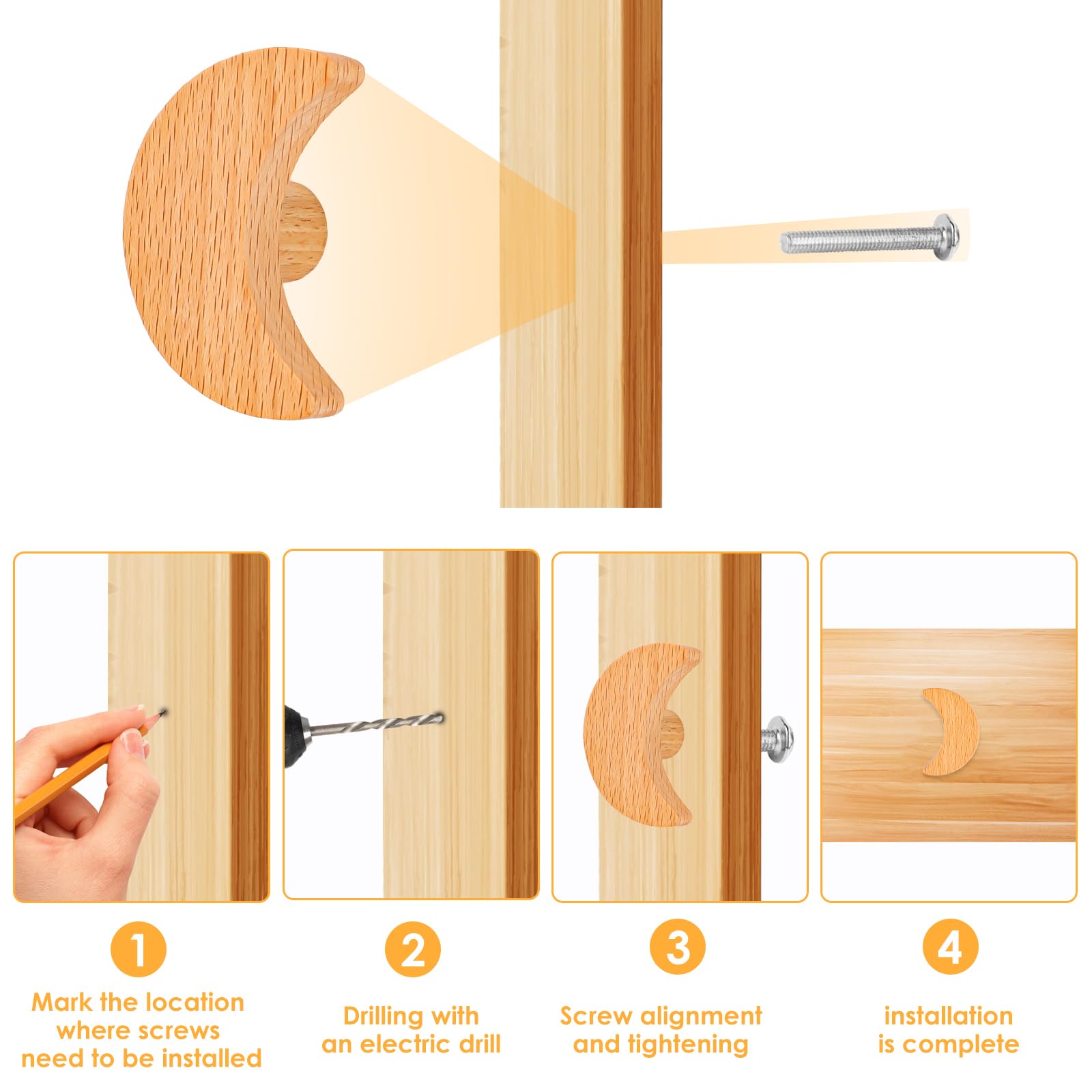 1
Mark the location where screws need to be installed

2
Drilling with an electric drill

3
Screw alignment and tightening

4
installation is complete