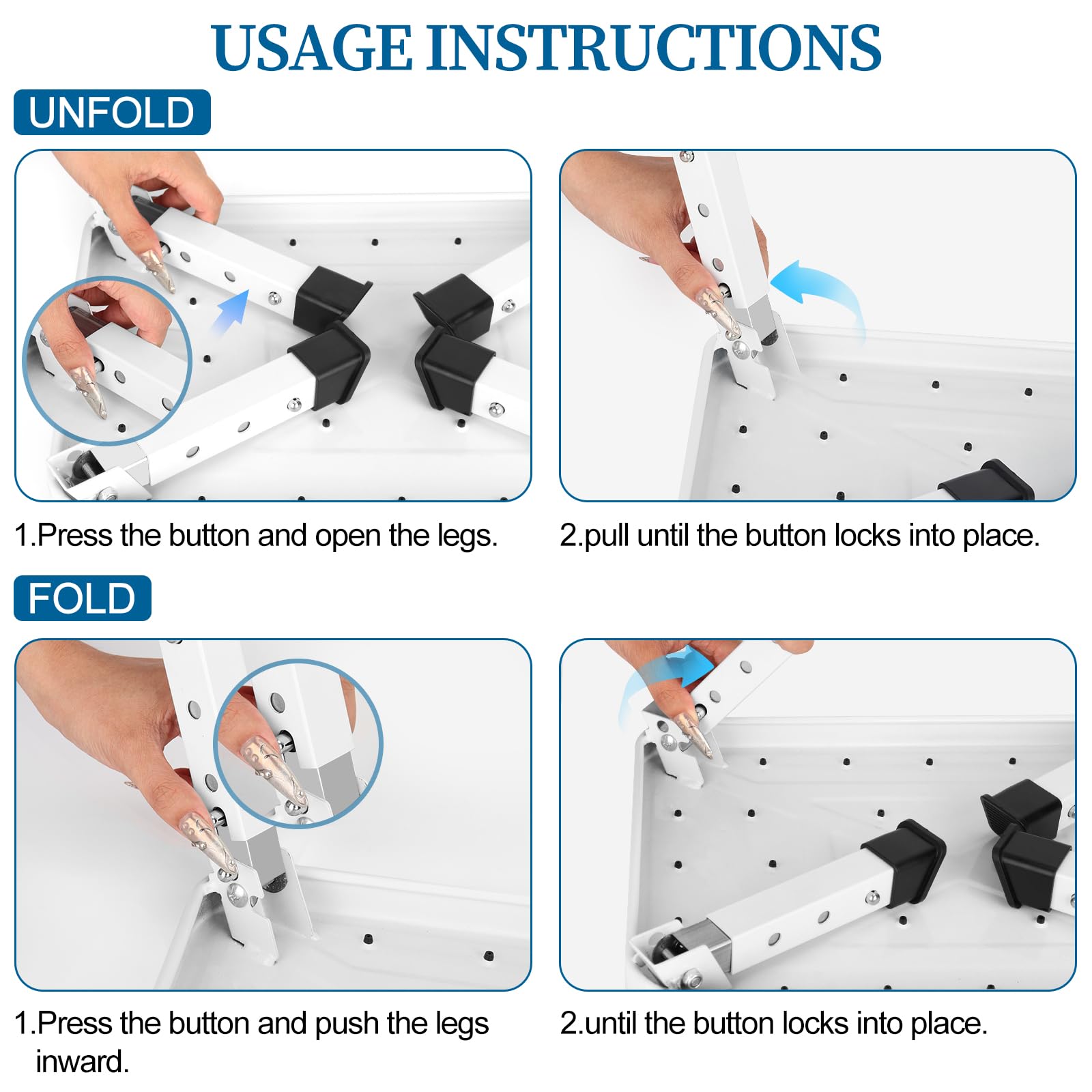 USAGE INSTRUCTIONS

UNFOLD

1.Press the button and open the legs.

2.pull until the button locks into place.

FOLD

1.Press the button and push the legs inward.

2.until the button locks into place.